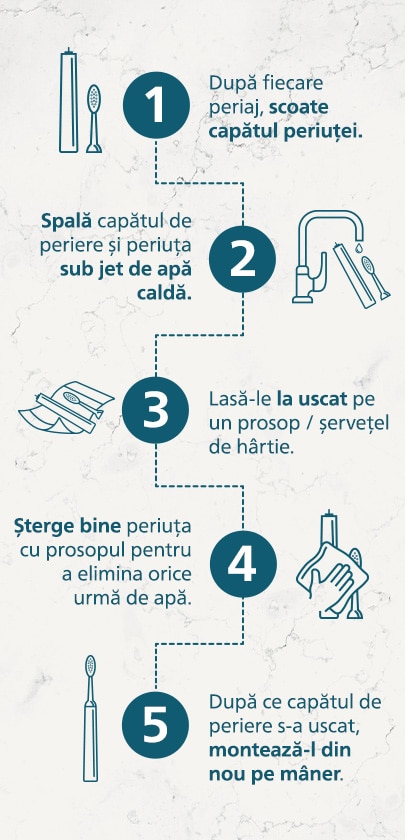 1

După fiecare periaj, scoate capătul periuței.

Spală capătul de periere și periuța sub jet de apă caldă.

2

3

Lasă-le la uscat pe un prosop / șervețel de hârtie.

Șterge bine periuța cu prosopul pentru a elimina orice urmă de apă.

4

5

După ce capătul de periere s-a uscat, montează-l din nou pe mâner.