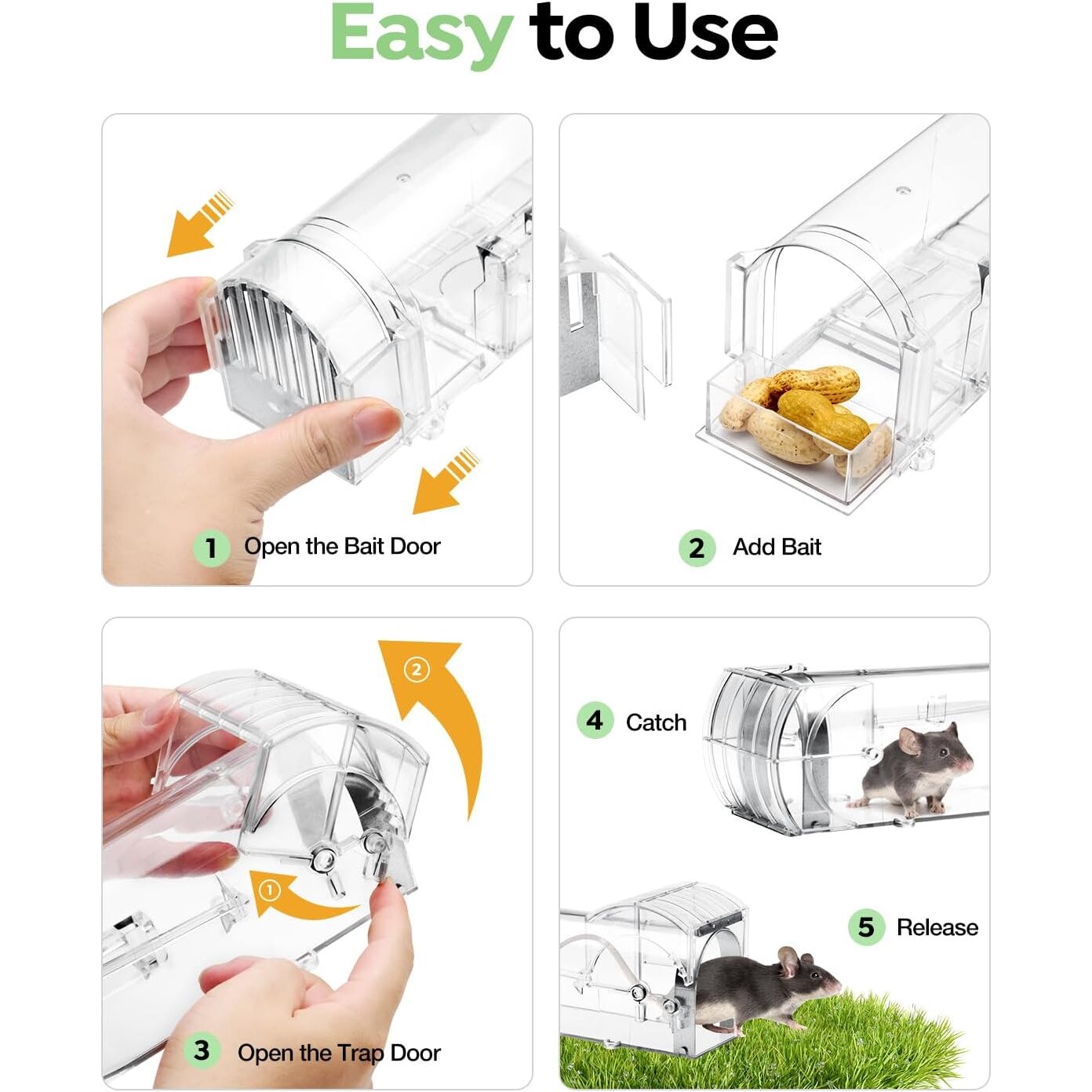 Easy to Use

1 Open the Bait Door

2 Add Bait

② ①

3 Open the Trap Door

4 Catch

5 Release