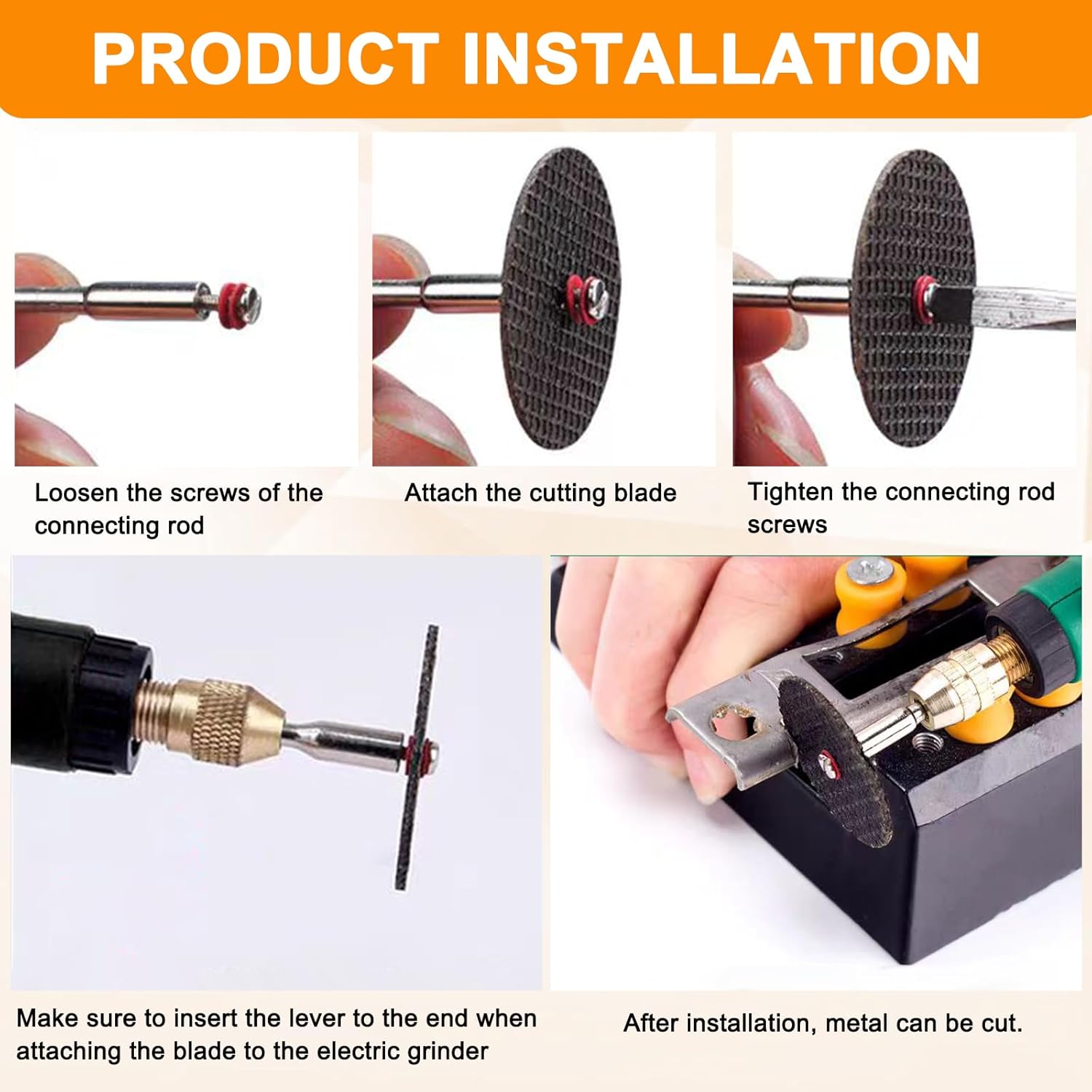 PRODUCT INSTALLATION

Loosen the screws of the connecting rod

Attach the cutting blade

Tighten the connecting rod screws

Make sure to insert the lever to the end when attaching the blade to the electric grinder

After installation, metal can be cut.