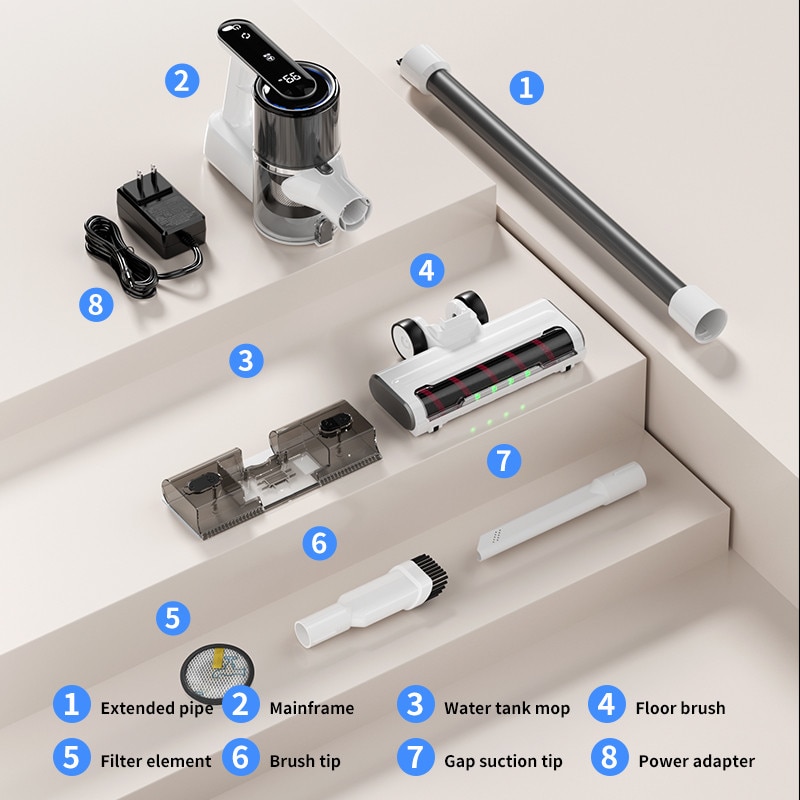 2
1
8
4
3
7
6
5

1 Extended pipe
2 Mainframe
3 Water tank mop
4 Floor brush
5 Filter element
6 Brush tip
7 Gap suction tip
8 Power adapter