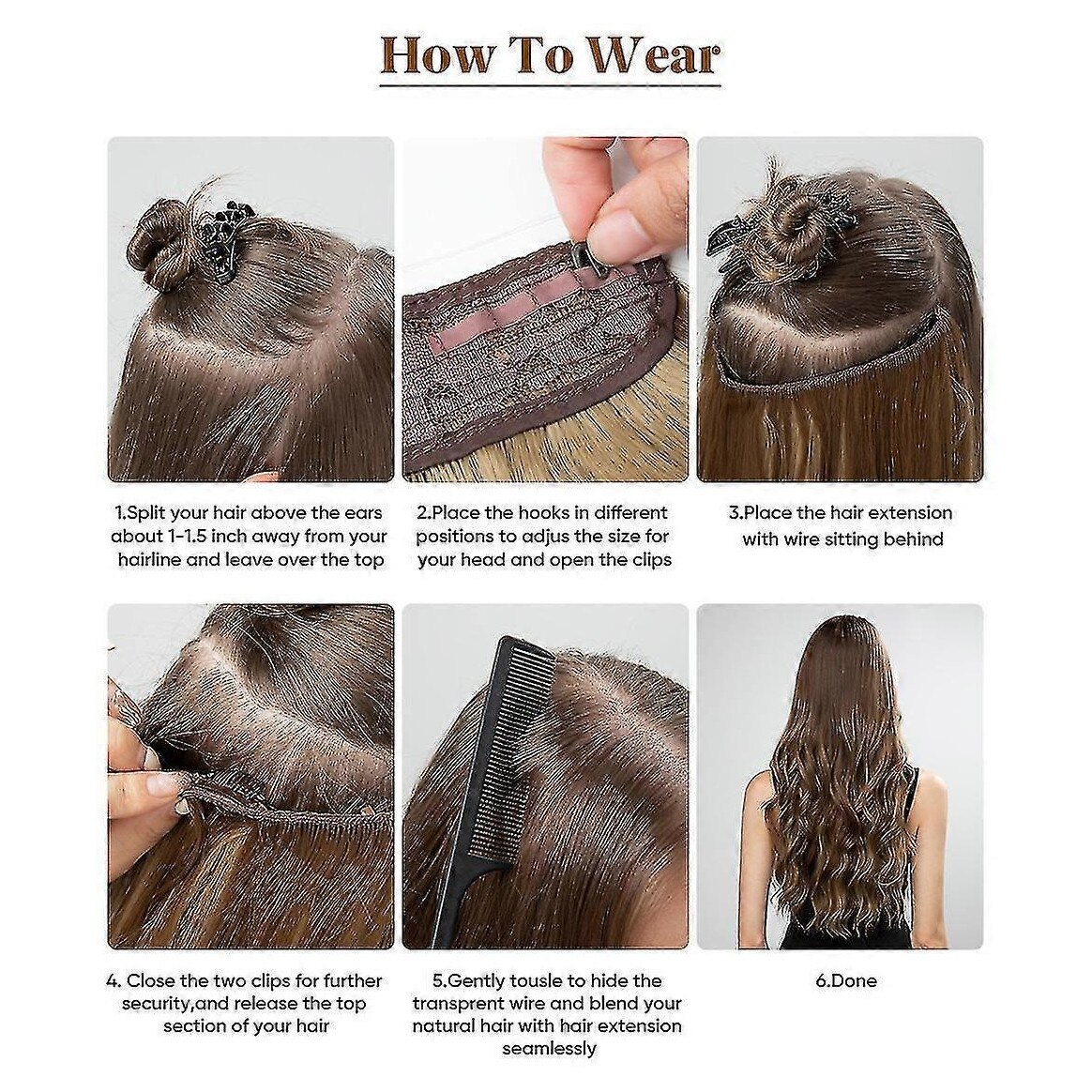 How To Wear

1.Split your hair above the ears about 1-1.5 inch away from your hairline and leave over the top

2.Place the hooks in different positions to adjus the size for your head and open the clips

3.Place the hair extension with wire sitting behind

4. Close the two clips for further security,and release the top section of your hair

5.Gently tousle to hide the transprent wire and blend your natural hair with hair extension seamlessly

6.Done