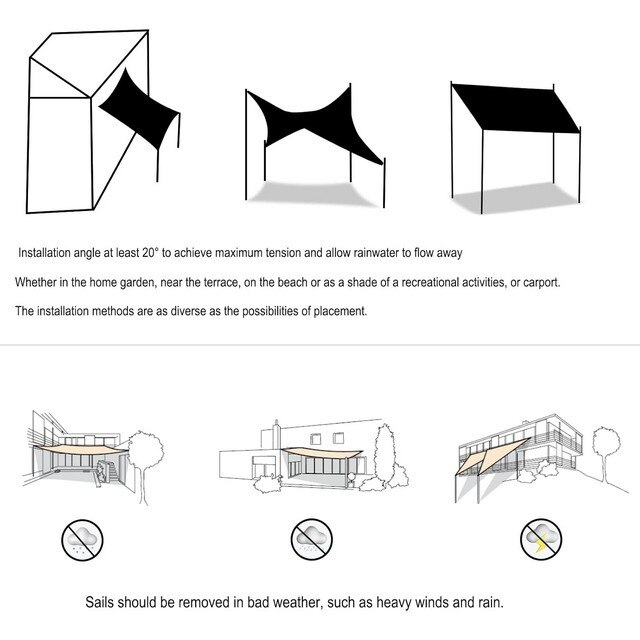 Installation angle at least 20° to achieve maximum tension and allow rainwater to flow away

Whether in the home garden, near the terrace, on the beach or as a shade of a recreational activities, or carport.

The installation methods are as diverse as the possibilities of placement.

Sails should be removed in bad weather, such as heavy winds and rain.