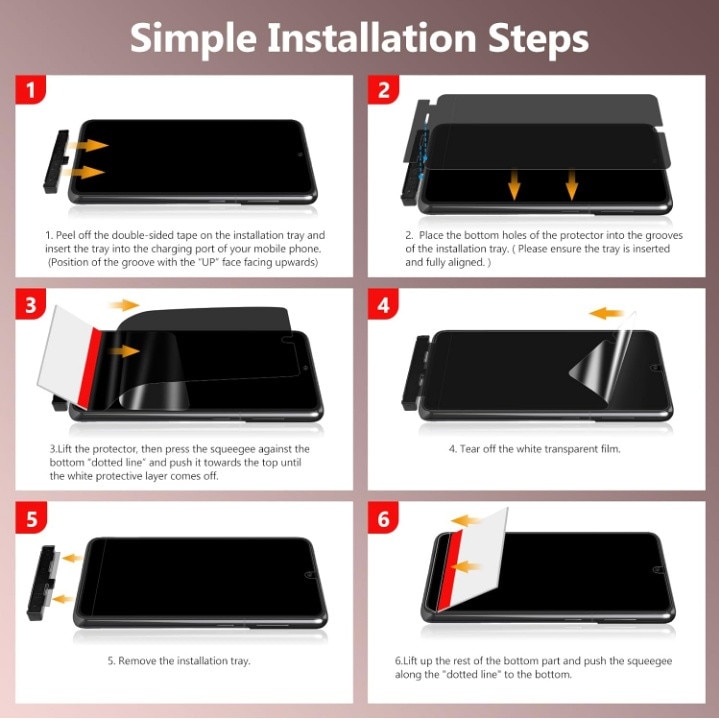 Simple Installation Steps

1

1. Peel off the double-sided tape on the installation tray and insert the tray into the charging port of your mobile phone. (Position of the groove with the "UP" face facing upwards)

2

2. Place the bottom holes of the protector into the grooves of the installation tray. ( Please ensure the tray is inserted and fully aligned. )

3

3.Lift the protector, then press the squeegee against the bottom "dotted line" and push it towards the top until the white protective layer comes off.

4

4. Tear off the white transparent film.

5

5. Remove the installation tray.

6

6.Lift up the rest of the bottom part and push the squeegee along the "dotted line" to the bottom.