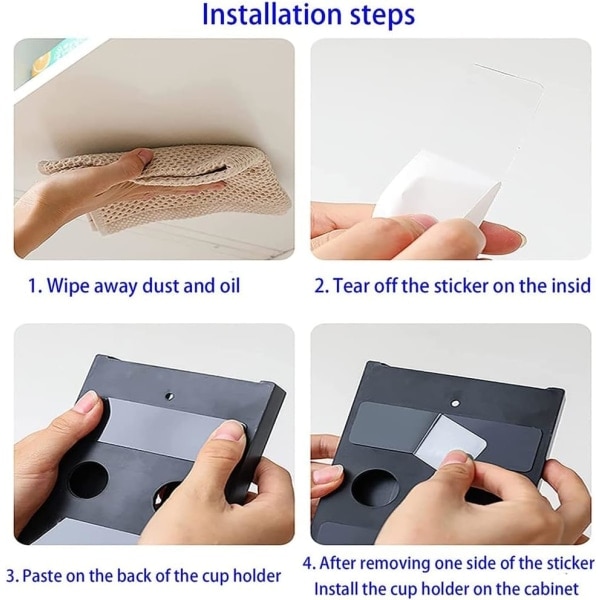 Installation steps

1. Wipe away dust and oil

2. Tear off the sticker on the insid

3. Paste on the back of the cup holder

4. After removing one side of the sticker
Install the cup holder on the cabinet