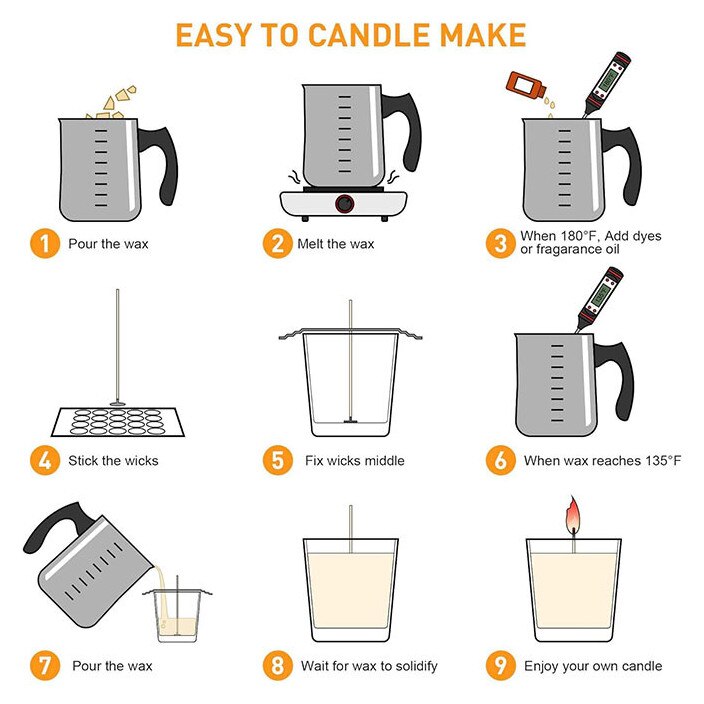 EASY TO CANDLE MAKE

1 Pour the wax

2 Melt the wax

3 When 180°F, Add dyes or fragarance oil

4 Stick the wicks

5 Fix wicks middle

6 When wax reaches 135°F

7 Pour the wax

8 Wait for wax to solidify

9 Enjoy your own candle