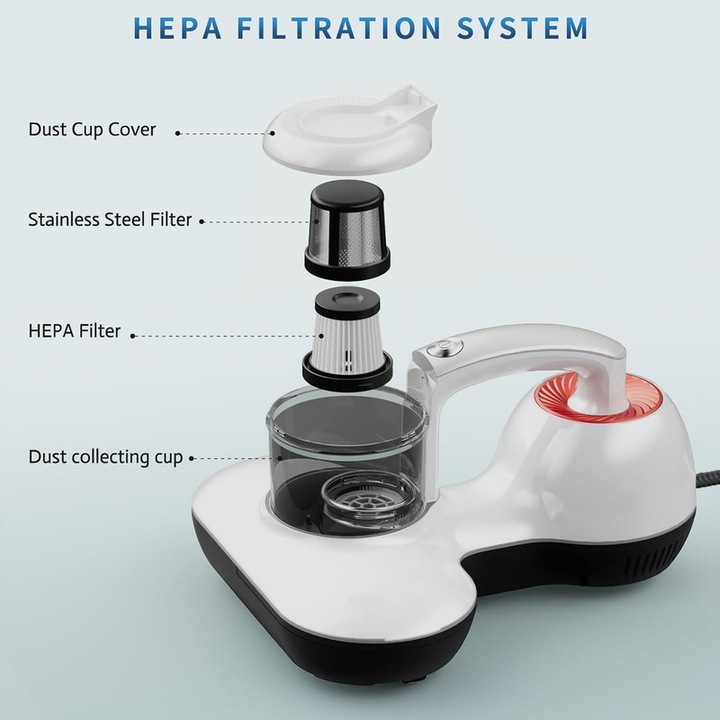 HEPA FILTRATION SYSTEM

Dust Cup Cover

Stainless Steel Filter

HEPA Filter

Dust collecting cup