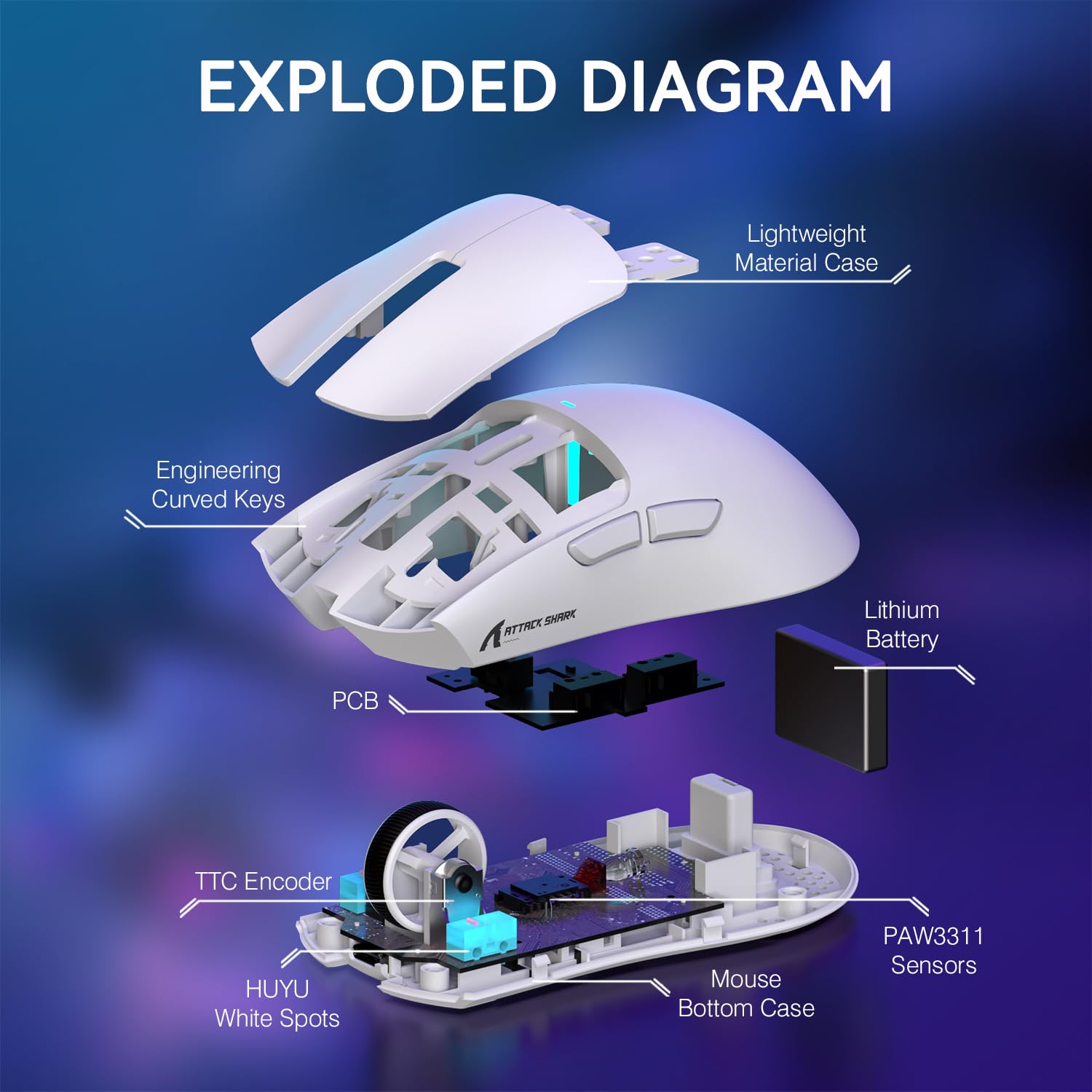 EXPLODED DIAGRAM

Lightweight Material Case

Engineering Curved Keys

ATTACK SHARK

Lithium Battery

PCB

TTC Encoder

PAW3311 Sensors

HUYU White Spots

Mouse Bottom Case