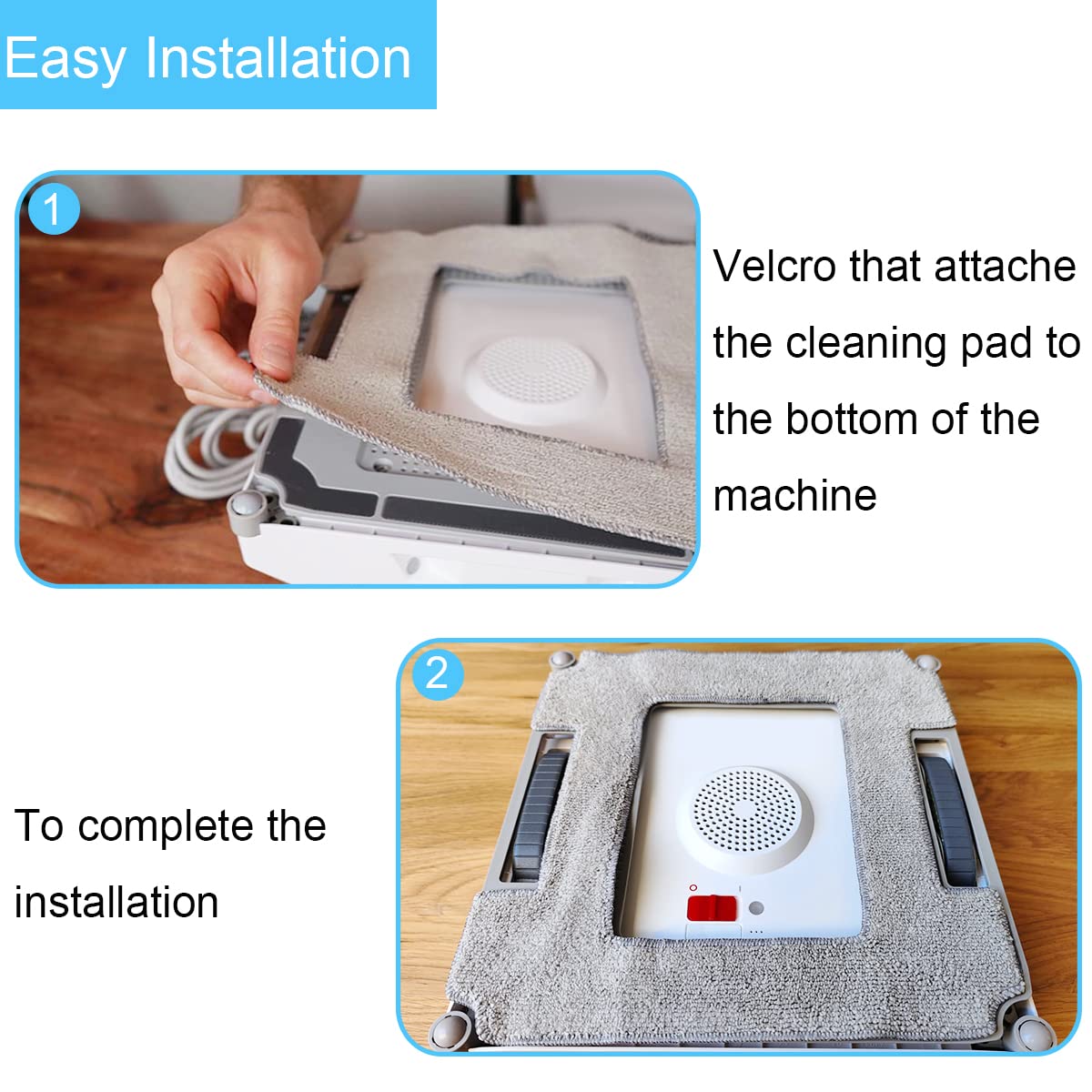 Easy Installation

1

Velcro that attache the cleaning pad to the bottom of the machine

2

To complete the installation