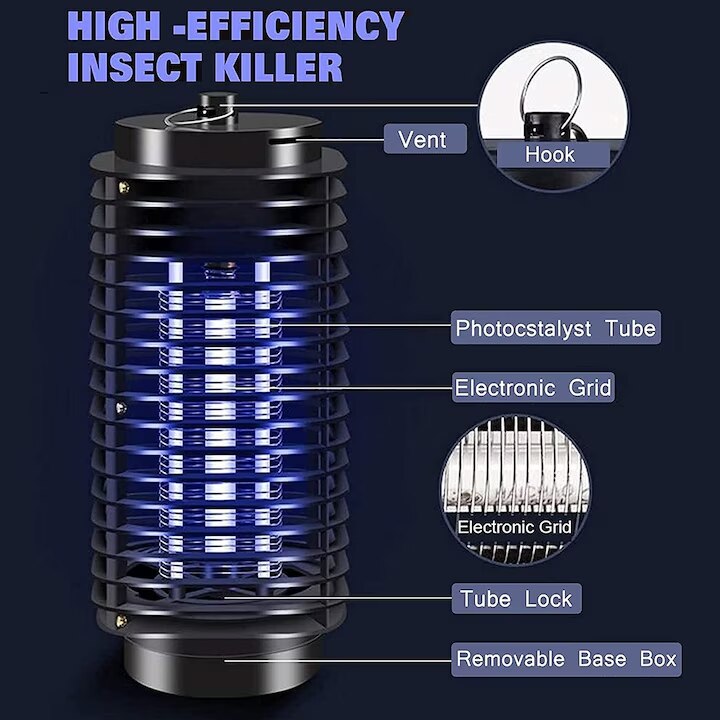 HIGH -EFFICIENCY INSECT KILLER

Vent

Hook

Photocstalyst Tube

Electronic Grid

Electronic Grid

Tube Lock

Removable Base Box