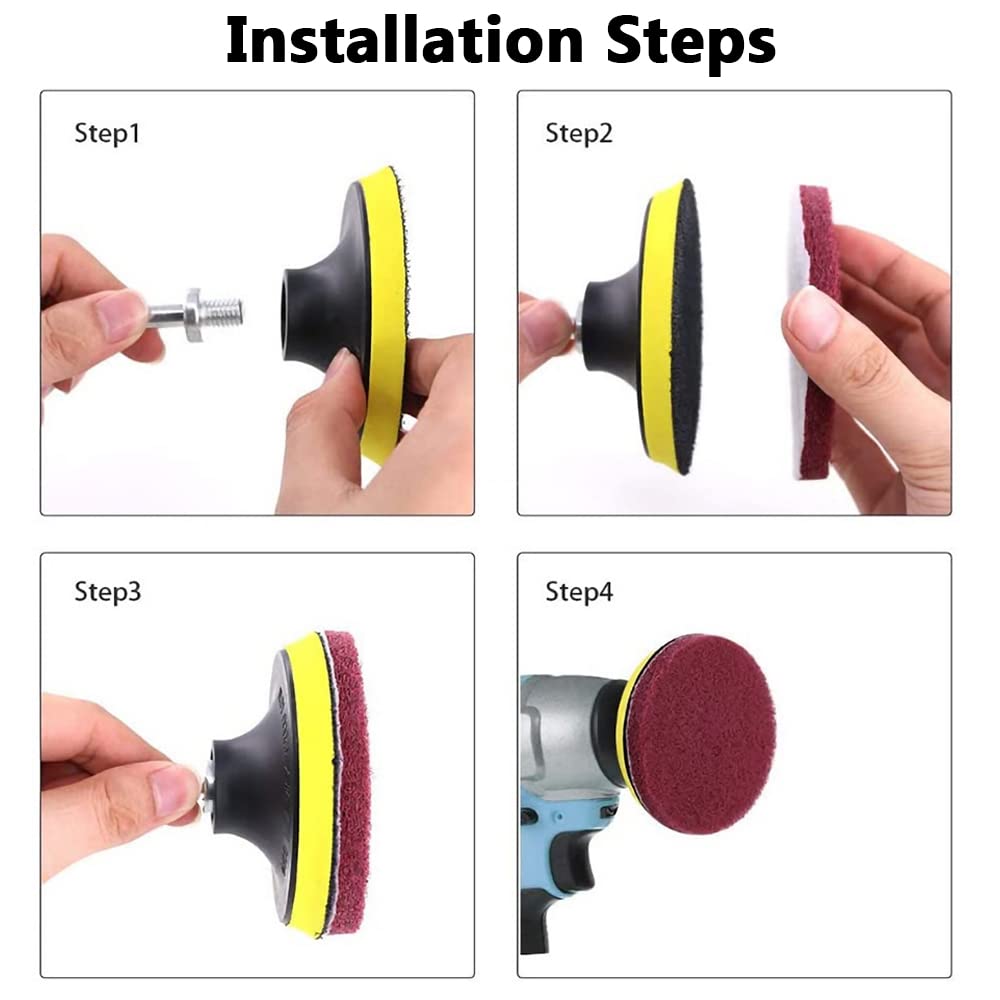 Installation Steps

Step1

Step2

Step3

Step4