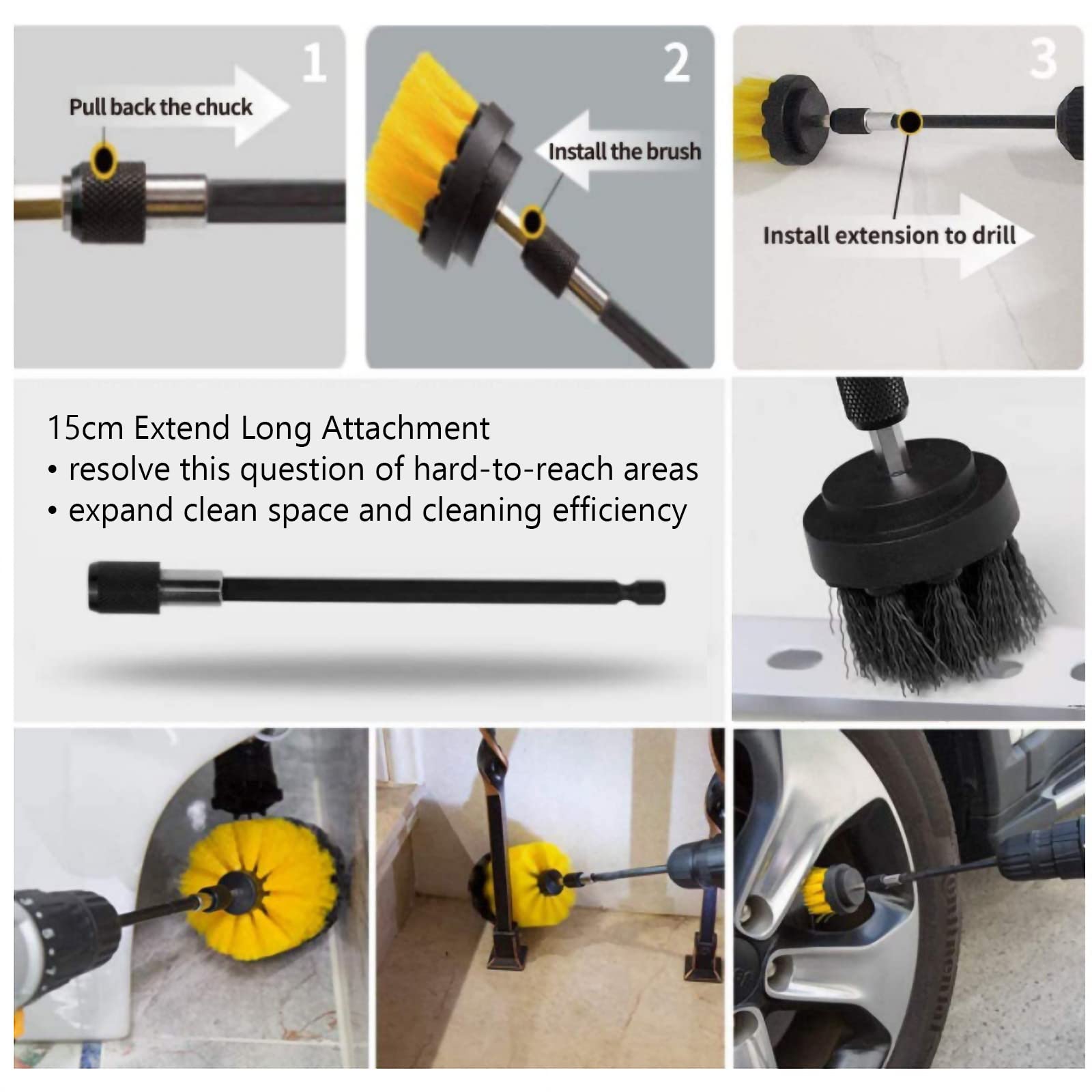 1
Pull back the chuck

2
Install the brush

3
Install extension to drill

15cm Extend Long Attachment
• resolve this question of hard-to-reach areas
• expand clean space and cleaning efficiency