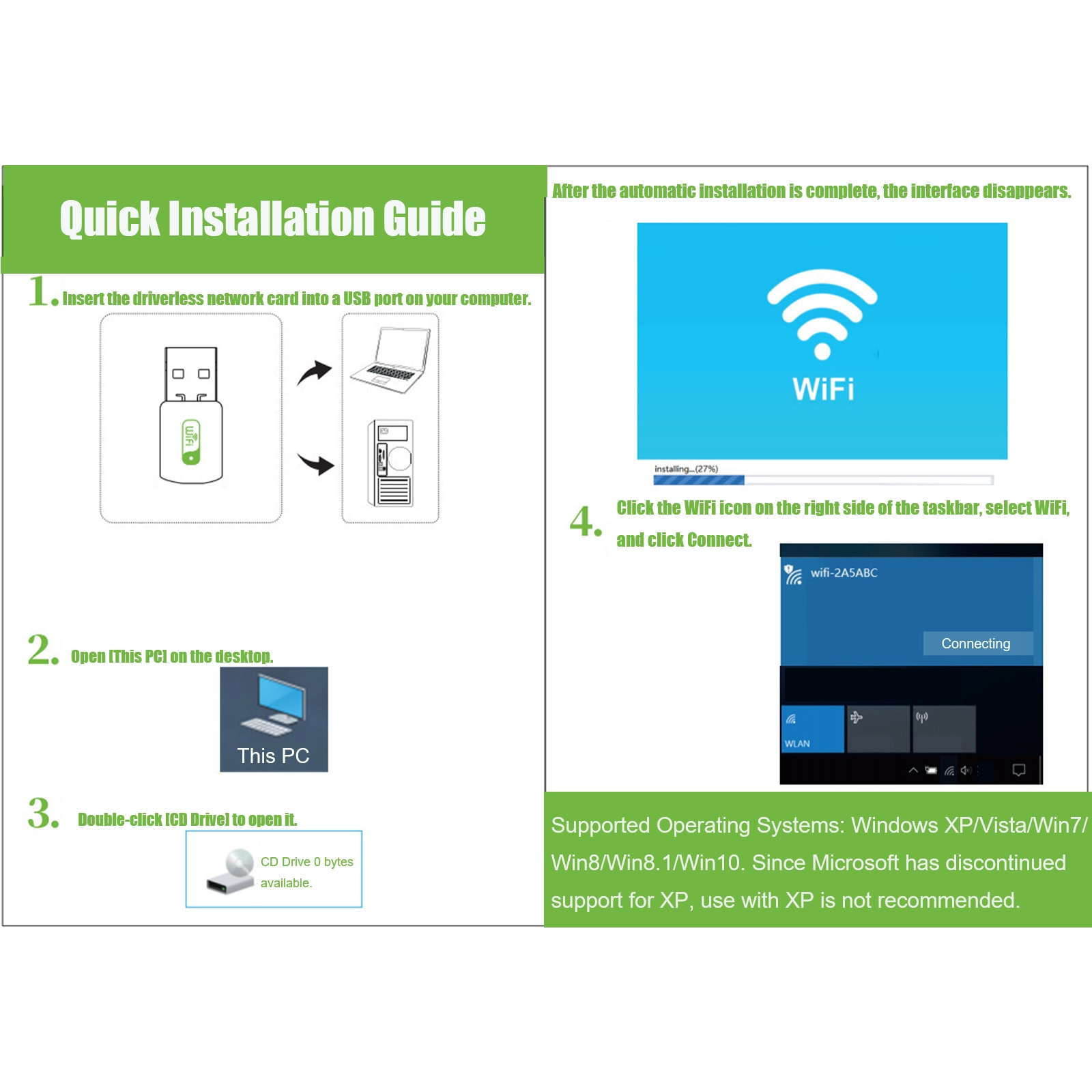 Quick Installation Guide

1. Insert the driverless network card into a USB port on your computer.

WiFi

2. Open [This PC] on the desktop.

This PC

3. Double-click [CD Drive] to open it.

CD Drive 0 bytes available.

After the automatic installation is complete, the interface disappears.

WiFi

installing...(27%)

4. Click the WiFi icon on the right side of the taskbar, select WiFi, and click Connect.

wifi-2A5ABC

Connecting

WLAN

Supported Operating Systems: Windows XP/Vista/Win7/Win8/Win8.1/Win10. Since Microsoft has discontinued support for XP, use with XP is not recommended.