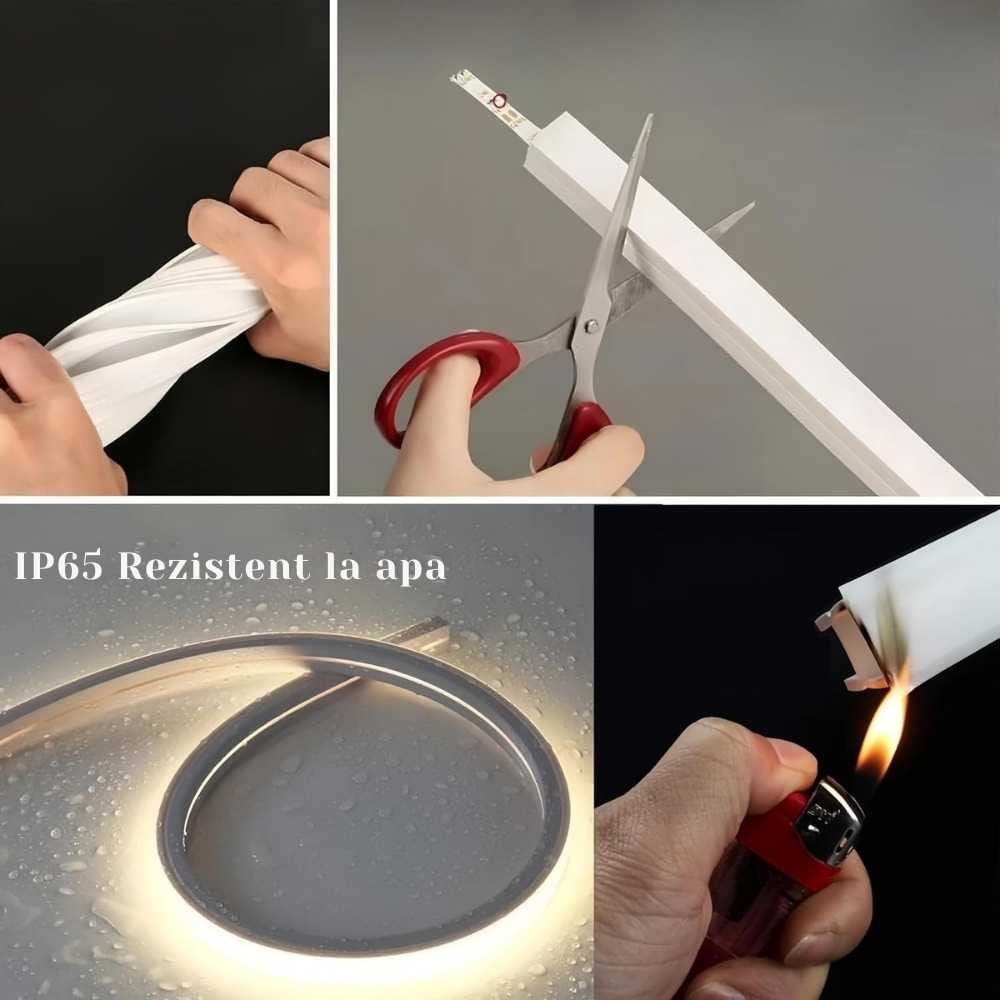 IP65 Rezistent la apa