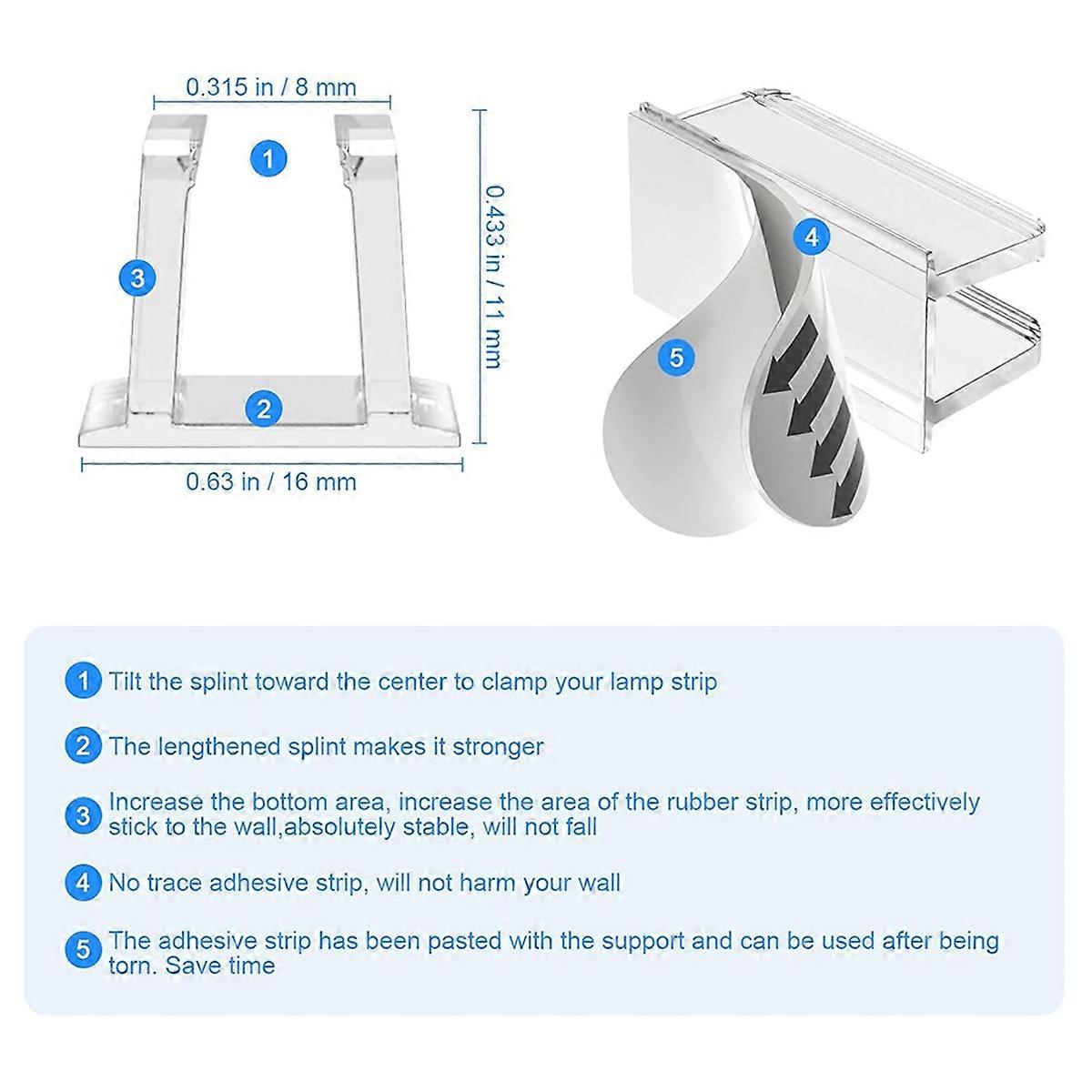 0.315 in / 8 mm

1

3

2

0.433 in / 11 mm

0.63 in / 16 mm

4

5

1 Tilt the splint toward the center to clamp your lamp strip

2 The lengthened splint makes it stronger

3 Increase the bottom area, increase the area of the rubber strip, more effectively stick to the wall,absolutely stable, will not fall

4 No trace adhesive strip, will not harm your wall

5 The adhesive strip has been pasted with the support and can be used after being torn. Save time