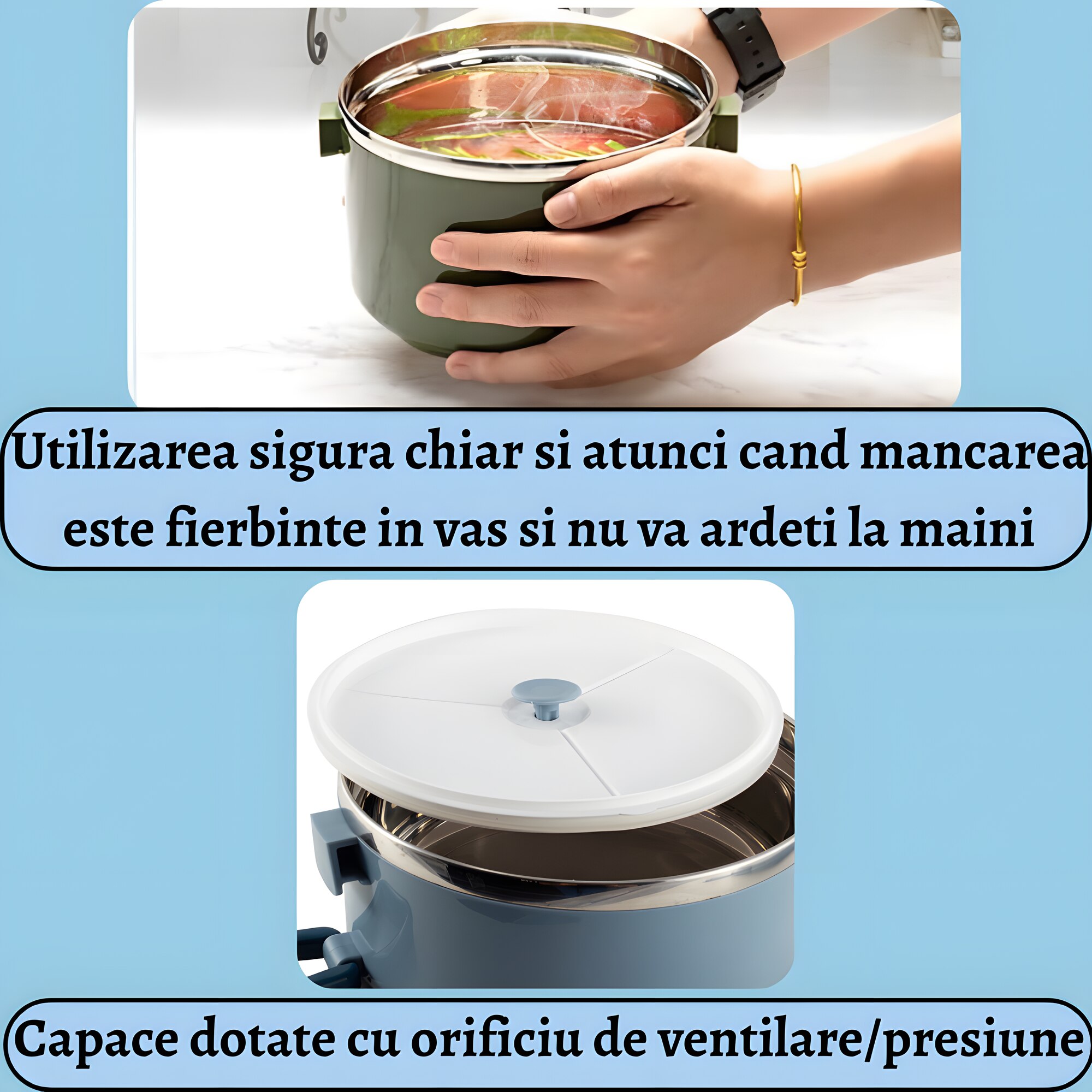 Utilizarea sigura chiar si atunci cand mancarea este fierbinte in vas si nu va ardeti la maini

Capace dotate cu orificiu de ventilare/presiune