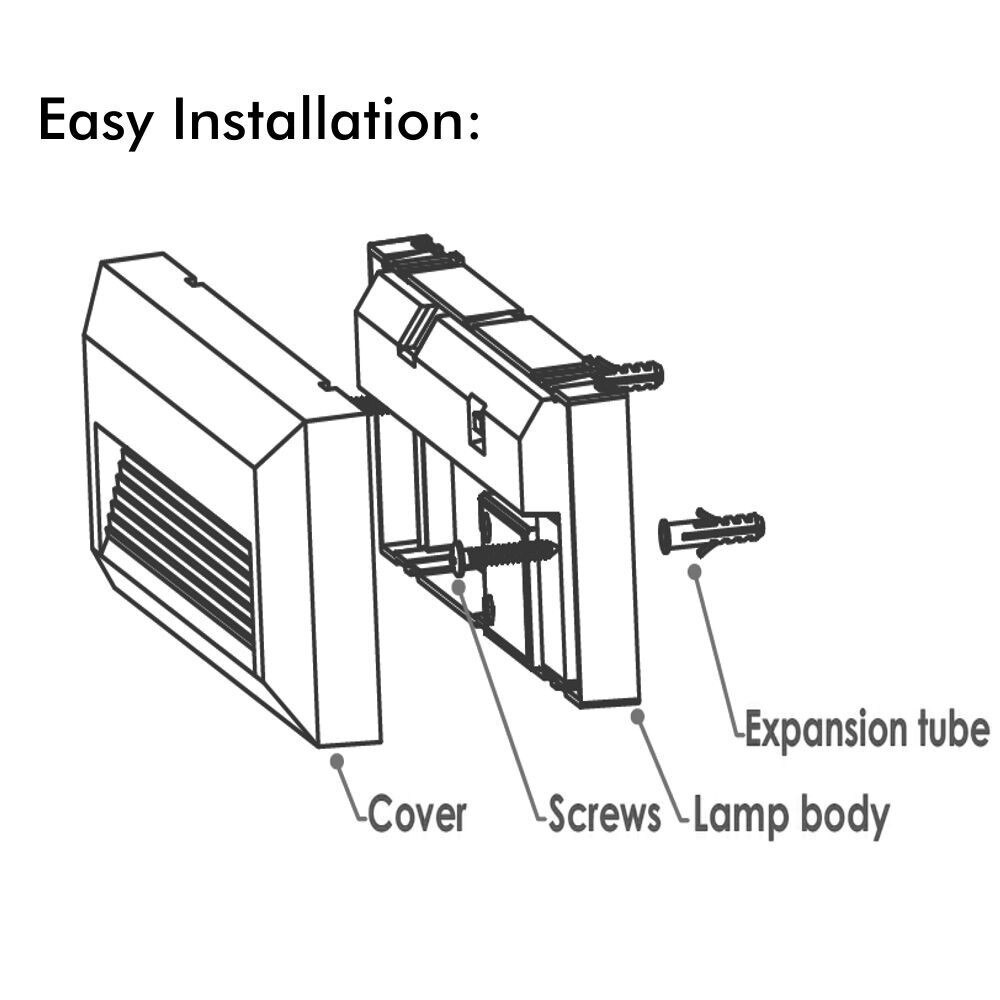 Easy Installation:

Expansion tube

Cover

Screws

Lamp body