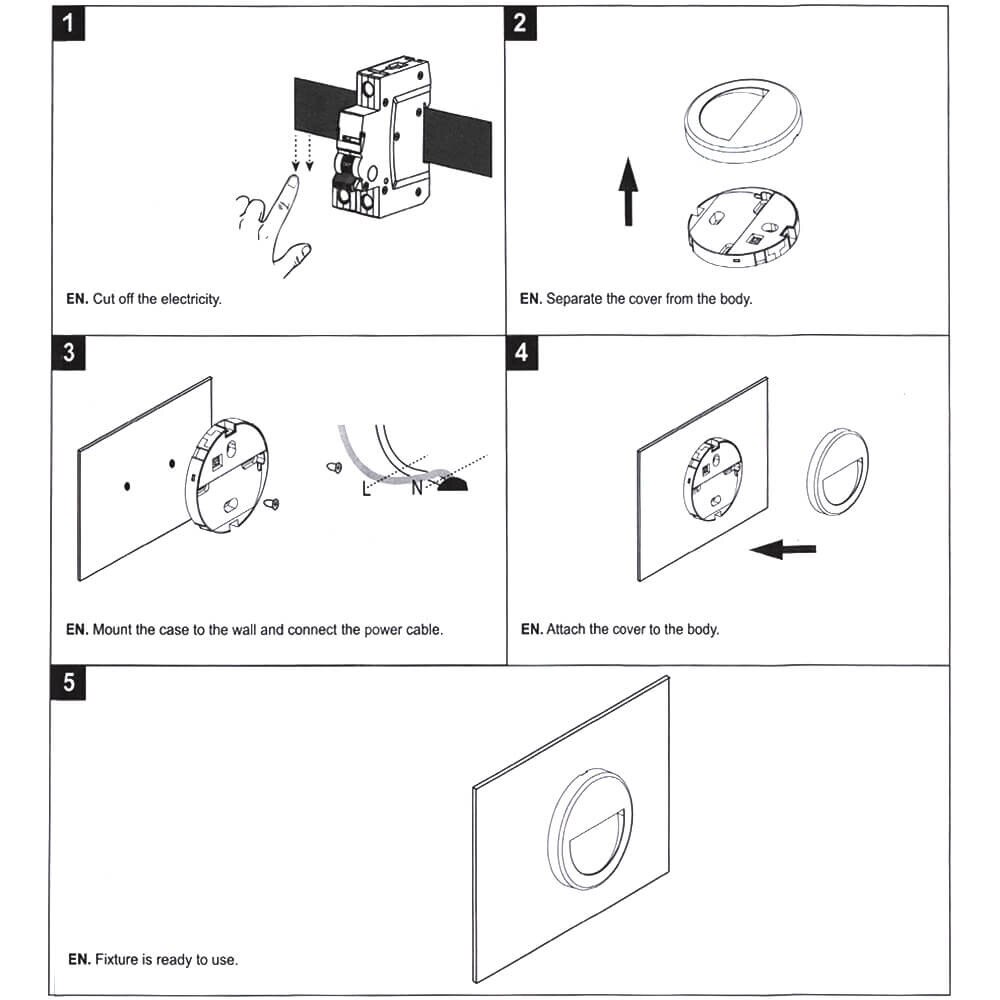 1

EN. Cut off the electricity.

2

EN. Separate the cover from the body.

3

L N

EN. Mount the case to the wall and connect the power cable.

4

EN. Attach the cover to the body.

5

EN. Fixture is ready to use.