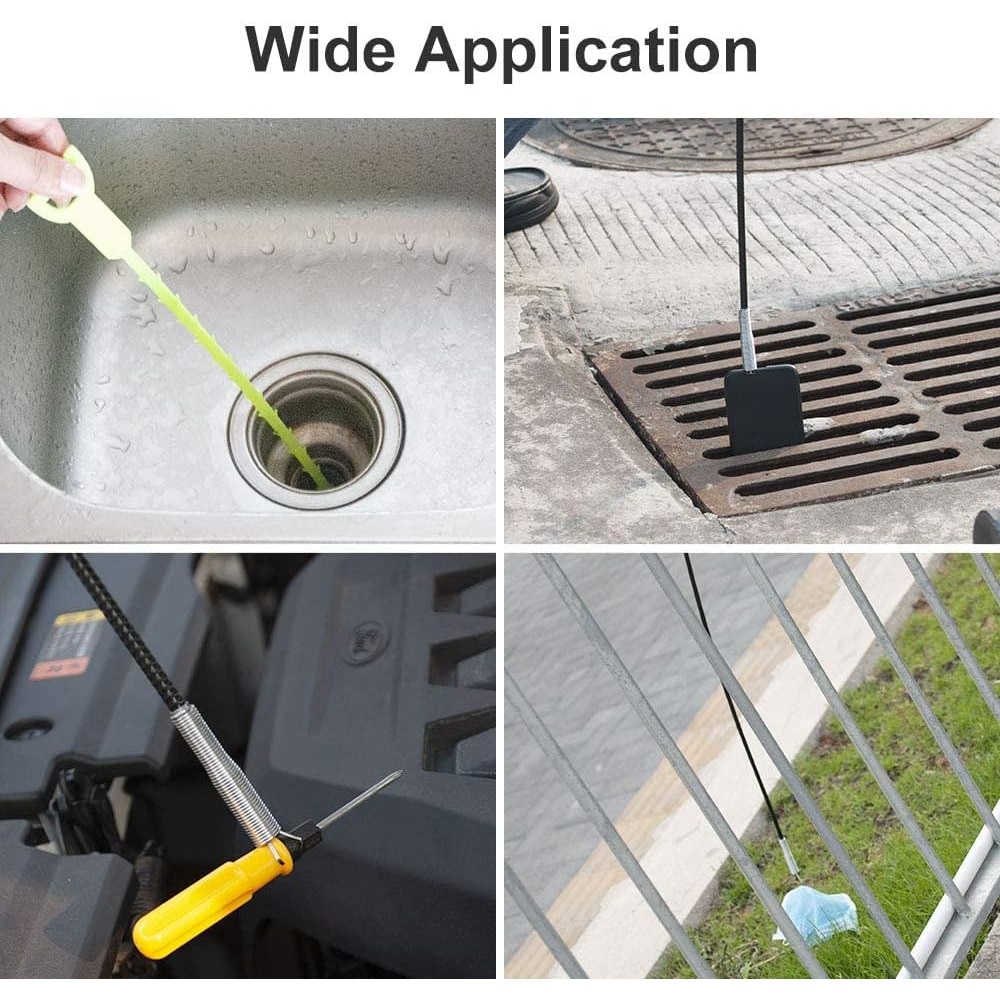 Wide Application