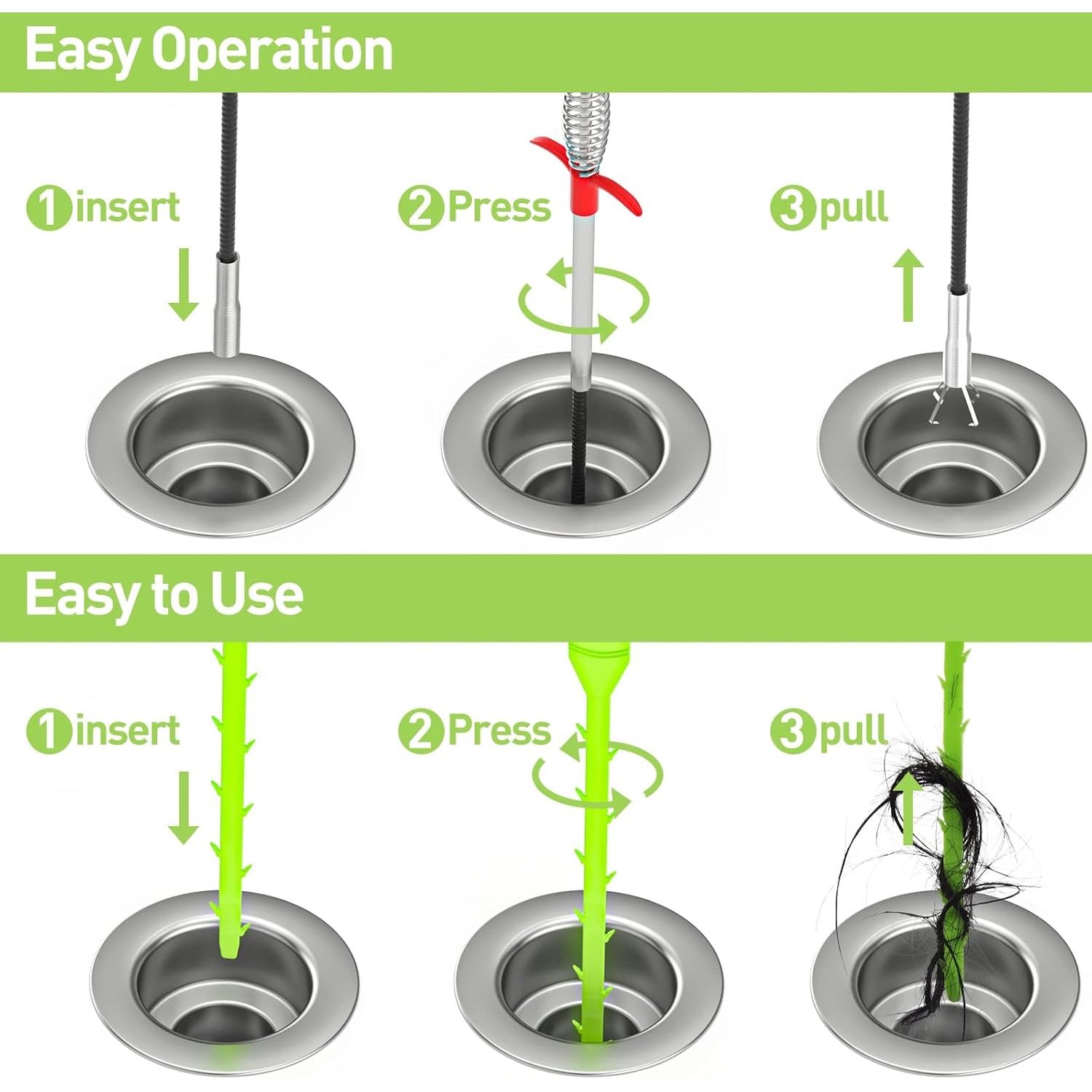 Easy Operation

1 insert

2 Press

3 pull

Easy to Use

1 insert

2 Press

3 pull