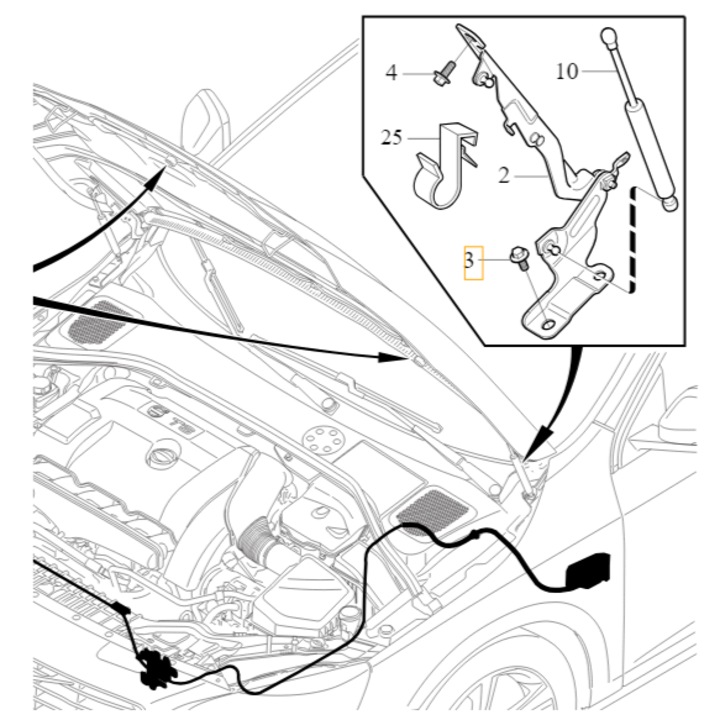 4
10
25
2
3
T5