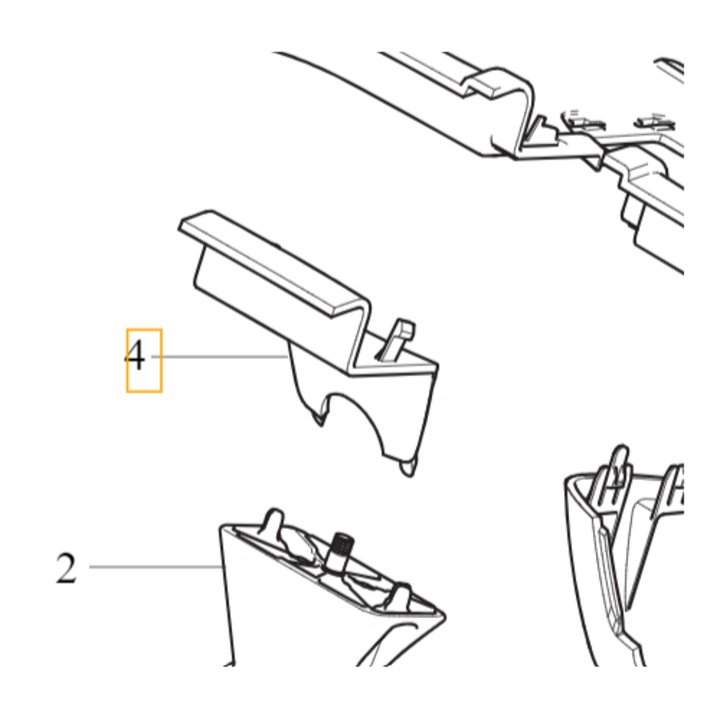 4

2