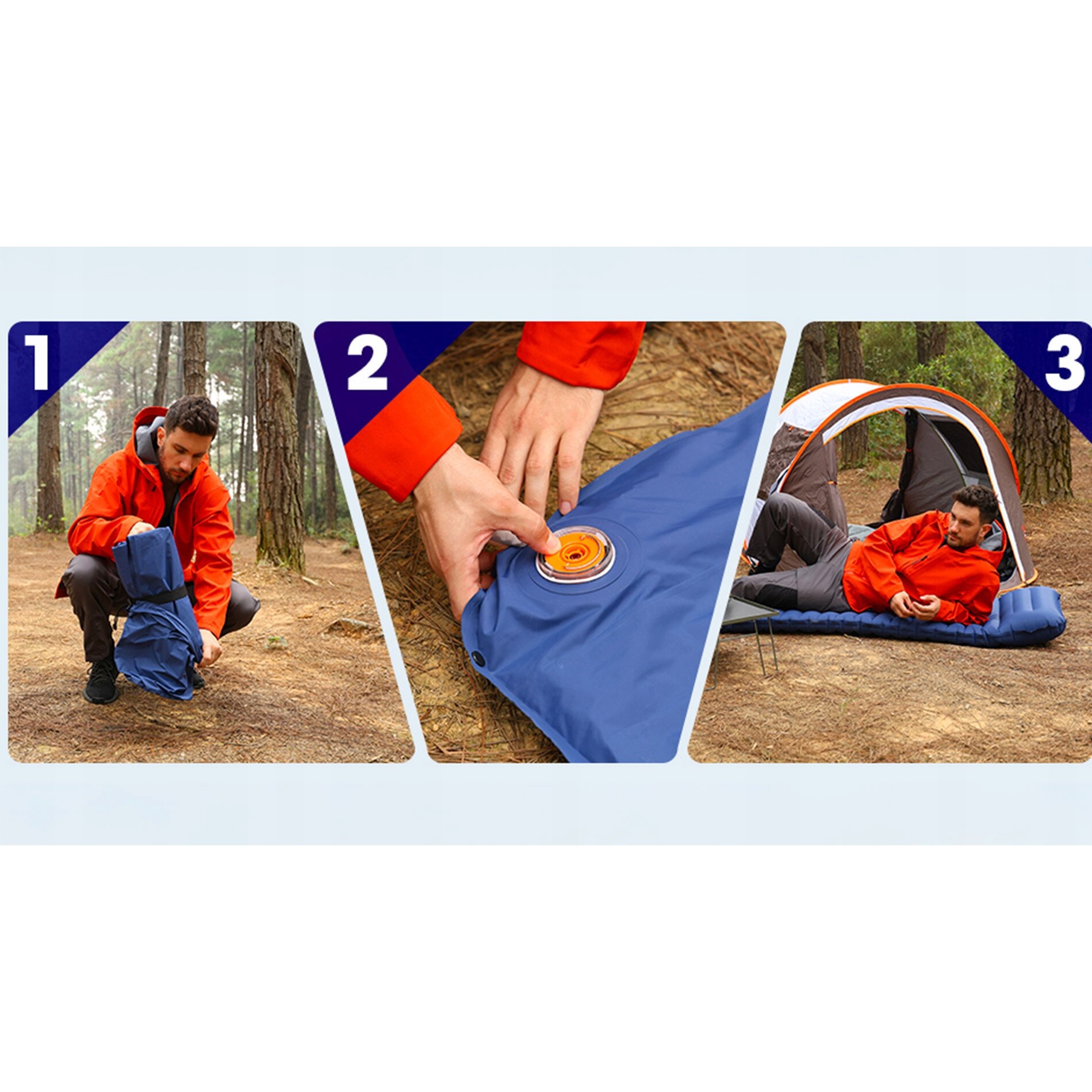 1

2

3