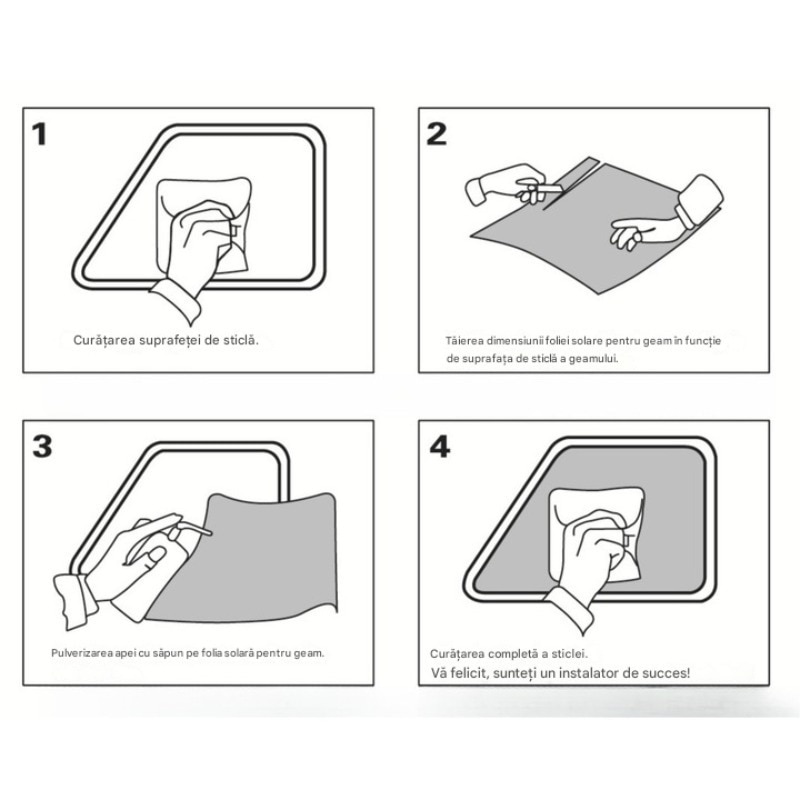 1

Curățarea suprafeței de sticlă.

2

Tăierea dimensiunii foliei solare pentru geam în funcție de suprafața de sticlă a geamului.

3

Pulverizarea apei cu săpun pe folia solară pentru geam.

4

Curățarea completă a sticlei.
Vă felicit, sunteți un instalator de succes!