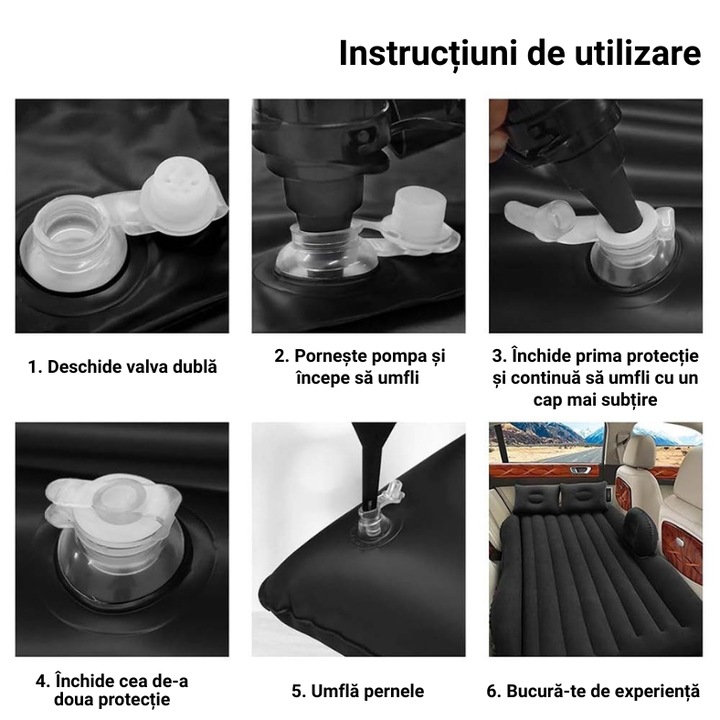 Instrucțiuni de utilizare

1. Deschide valva dublă

2. Pornește pompa și începe să umfli

3. Închide prima protecție și continuă să umfli cu un cap mai subțire

4. Închide cea de-a doua protecție

5. Umflă pernele

6. Bucură-te de experiență