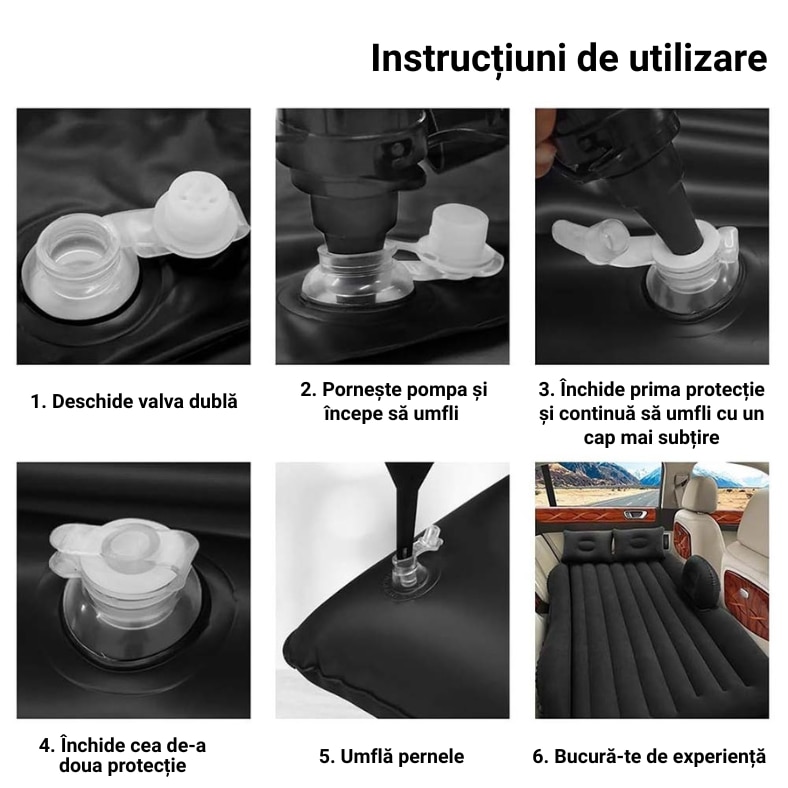 Instrucțiuni de utilizare

1. Deschide valva dublă

2. Pornește pompa și începe să umfli

3. Închide prima protecție și continuă să umfli cu un cap mai subțire

4. Închide cea de-a doua protecție

5. Umflă pernele

6. Bucură-te de experiență