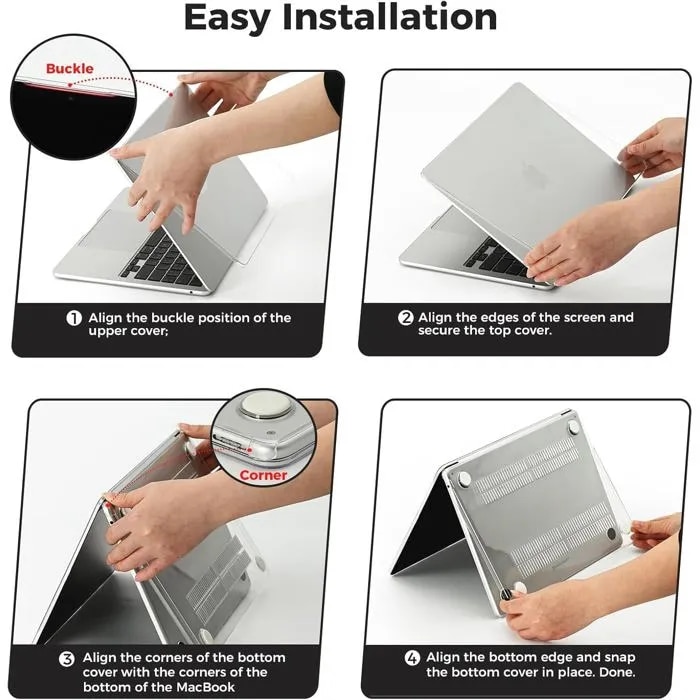 Easy Installation

Buckle

1 Align the buckle position of the upper cover;

2 Align the edges of the screen and secure the top cover.

Corner

3 Align the corners of the bottom cover with the corners of the bottom of the MacBook

4 Align the bottom edge and snap the bottom cover in place. Done.