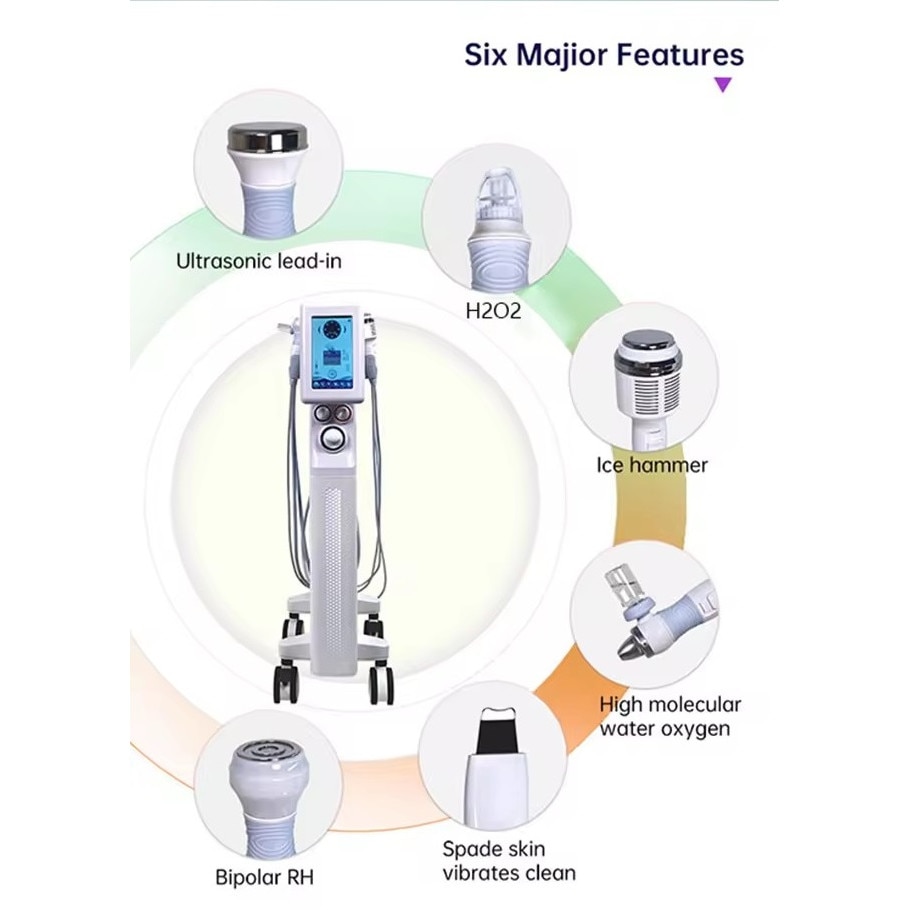 Six Majior Features

Ultrasonic lead-in

H2O2

Ice hammer

High molecular water oxygen

Spade skin vibrates clean

Bipolar RH