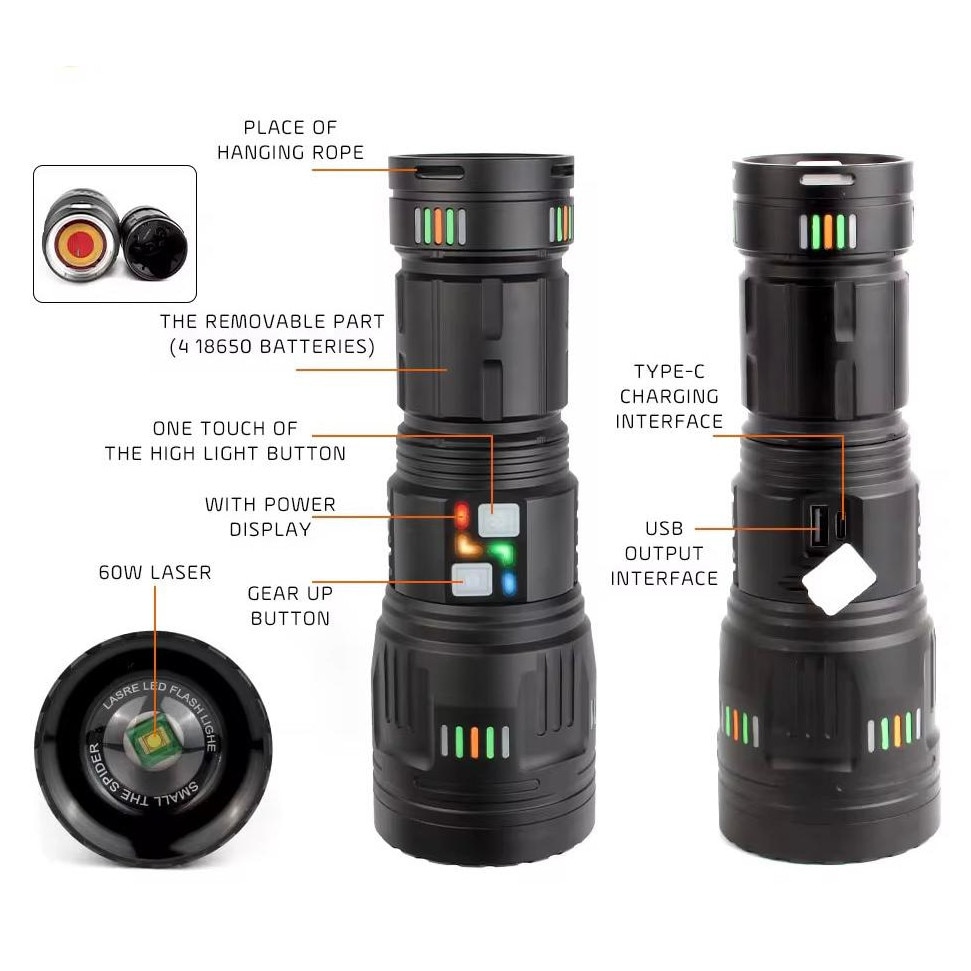 PLACE OF
HANGING ROPE

THE REMOVABLE PART
(4 18650 BATTERIES)

ONE TOUCH OF
THE HIGH LIGHT BUTTON

WITH POWER
DISPLAY

60W LASER

GEAR UP
BUTTON

LASRE LED FLASH LIGHE
SMALL THE SPIDER

TYPE-C
CHARGING
INTERFACE

USB
OUTPUT
INTERFACE