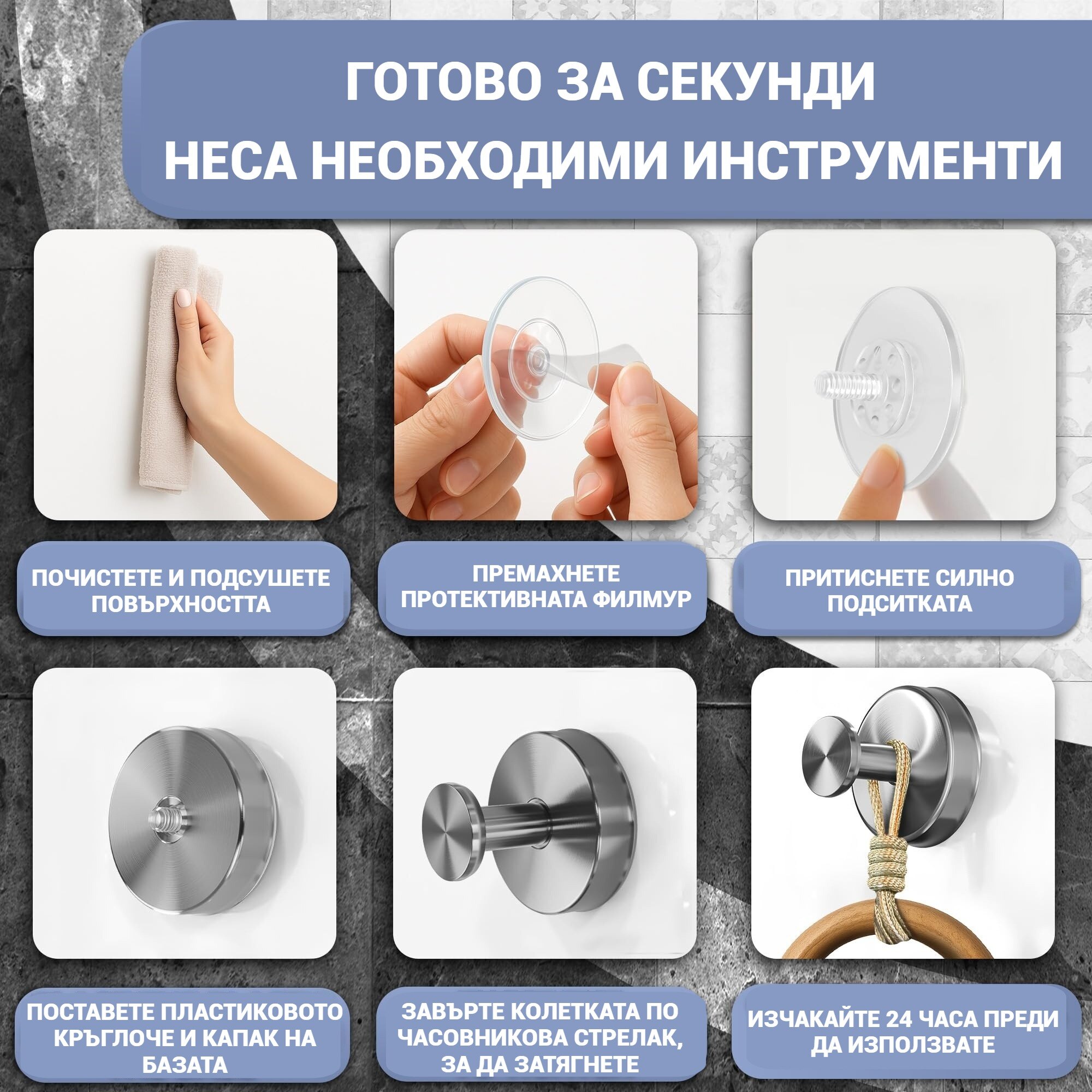 ГОТОВО ЗА СЕКУНДИ
НЕСА НЕОБХОДИМИ ИНСТРУМЕНТИ

ПОЧИСТЕТЕ И ПОДСУШЕТЕ ПОВЪРХНОСТТА

ПРЕМАХНЕТЕ ПРОТЕКТИВНАТА ФИЛМУР

ПРИТИСНЕТЕ СИЛНО ПОДСИТКАТА

ПОСТАВЕТЕ ПЛАСТИКОВОТО КРЪГЛОЧЕ И КАПАК НА БАЗАТА

ЗАВЪРТЕ КОЛЕТКАТА ПО ЧАСОВНИКОВА СТРЕЛАК, ЗА ДА ЗАТЯГНЕТЕ

ИЗЧАКАЙТЕ 24 ЧАСА ПРЕДИ ДА ИЗПОЛЗВАТЕ