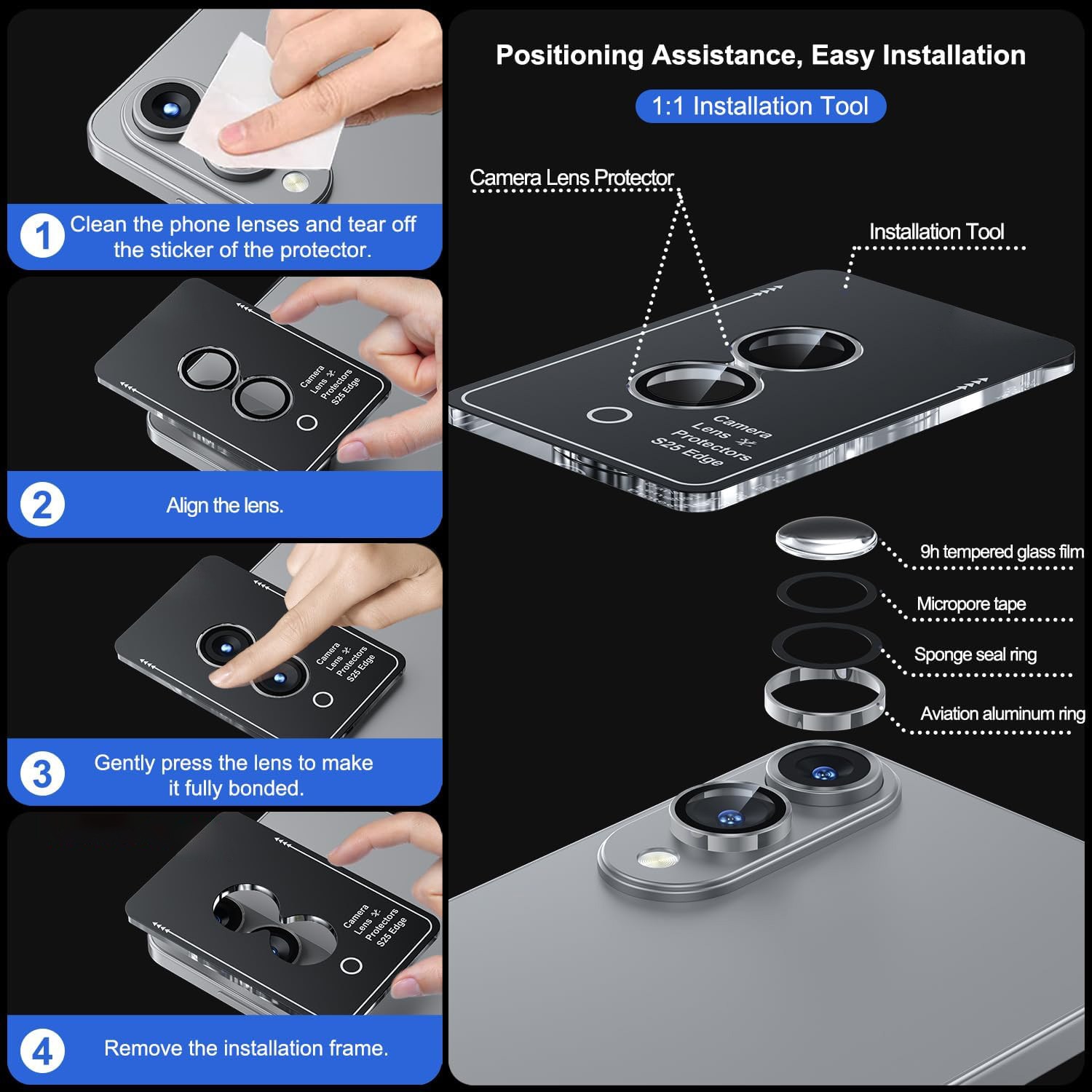 1 Clean the phone lenses and tear off the sticker of the protector.

Camera Lens Protectors S25 Edge

2 Align the lens.

Camera Lens Protectors S25 Edge

3 Gently press the lens to make it fully bonded.

Camera Lens Protectors S25 Edge

4 Remove the installation frame.

Positioning Assistance, Easy Installation

1:1 Installation Tool

Camera Lens Protector

Installation Tool

Camera Lens Protectors S25 Edge

9h tempered glass film

Micropore tape

Sponge seal ring

Aviation aluminum ring