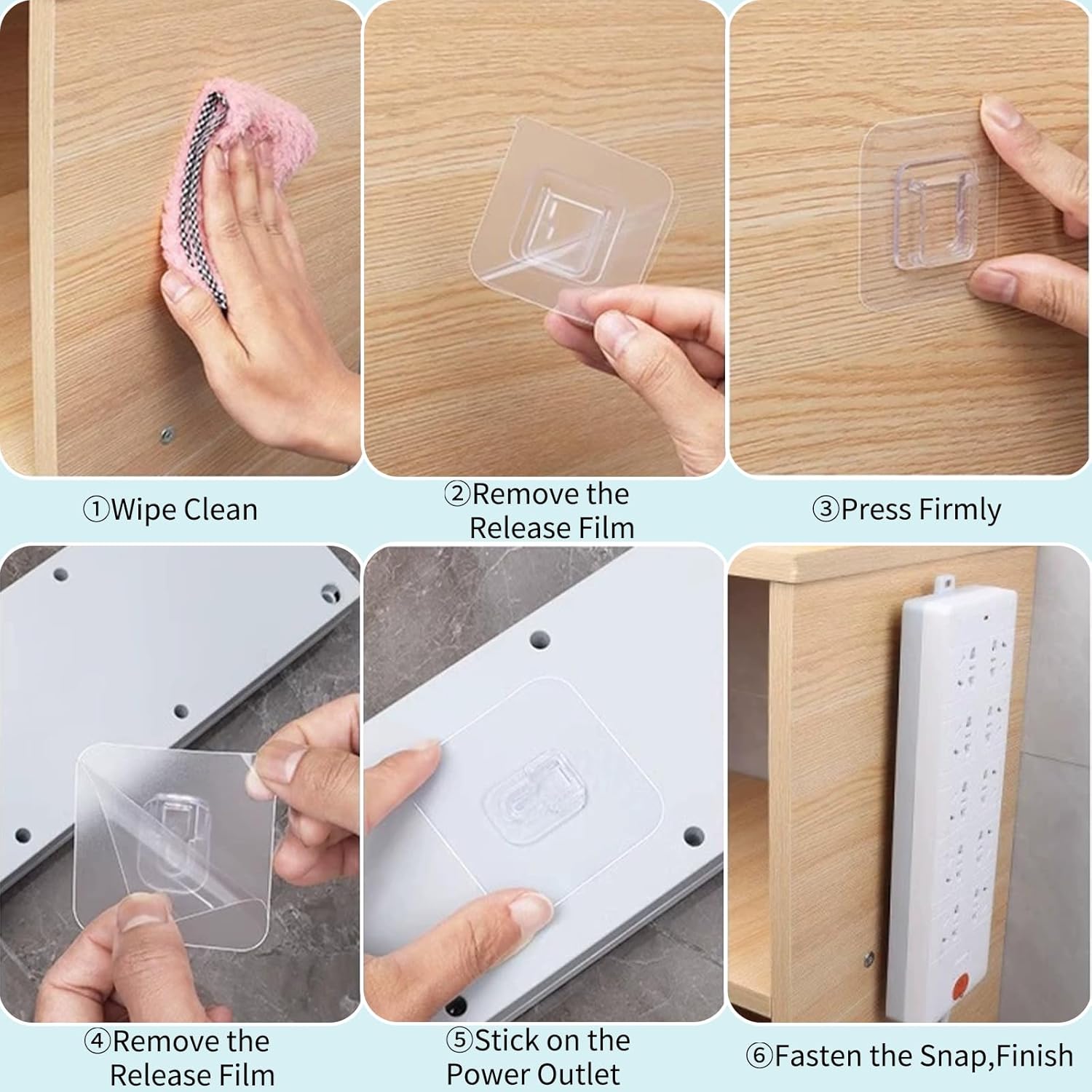 ①Wipe Clean

②Remove the Release Film

③Press Firmly

④Remove the Release Film

⑤Stick on the Power Outlet

⑥Fasten the Snap,Finish