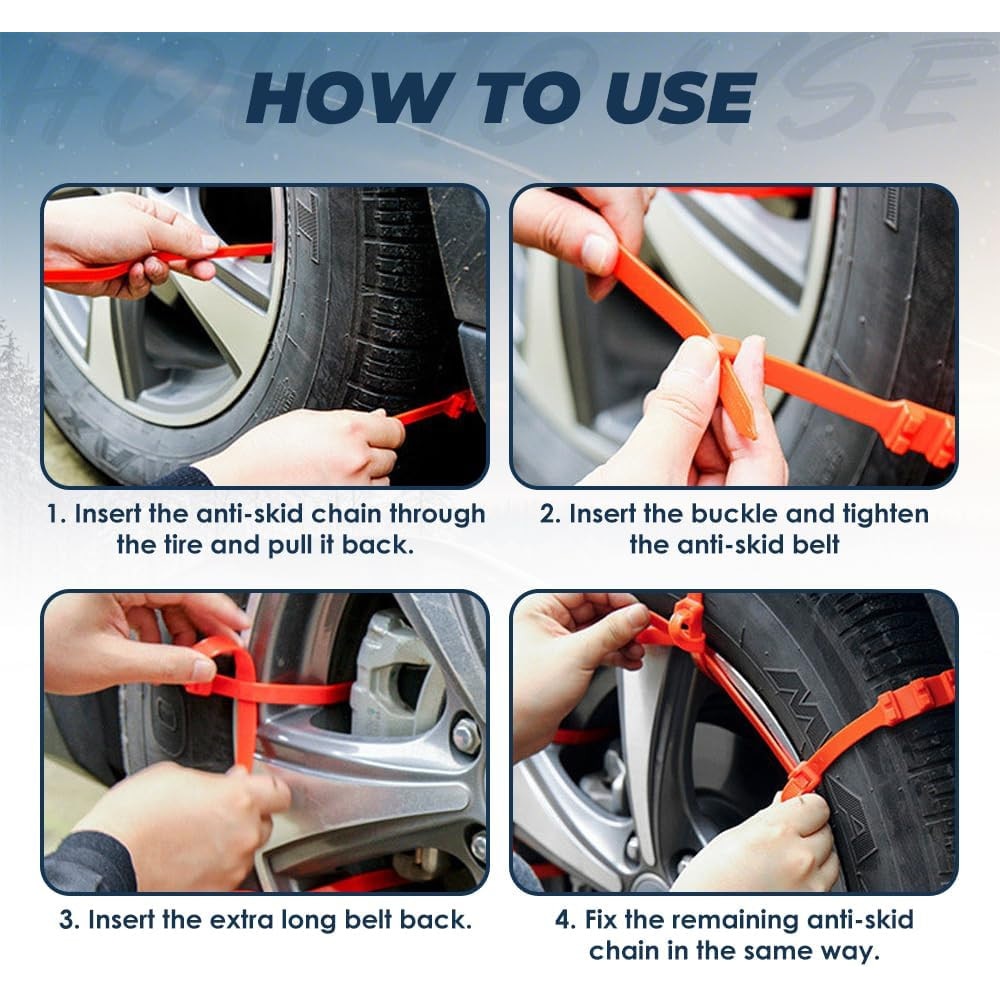 HOW TO USE

1. Insert the anti-skid chain through the tire and pull it back.

2. Insert the buckle and tighten the anti-skid belt

3. Insert the extra long belt back.

4. Fix the remaining anti-skid chain in the same way.