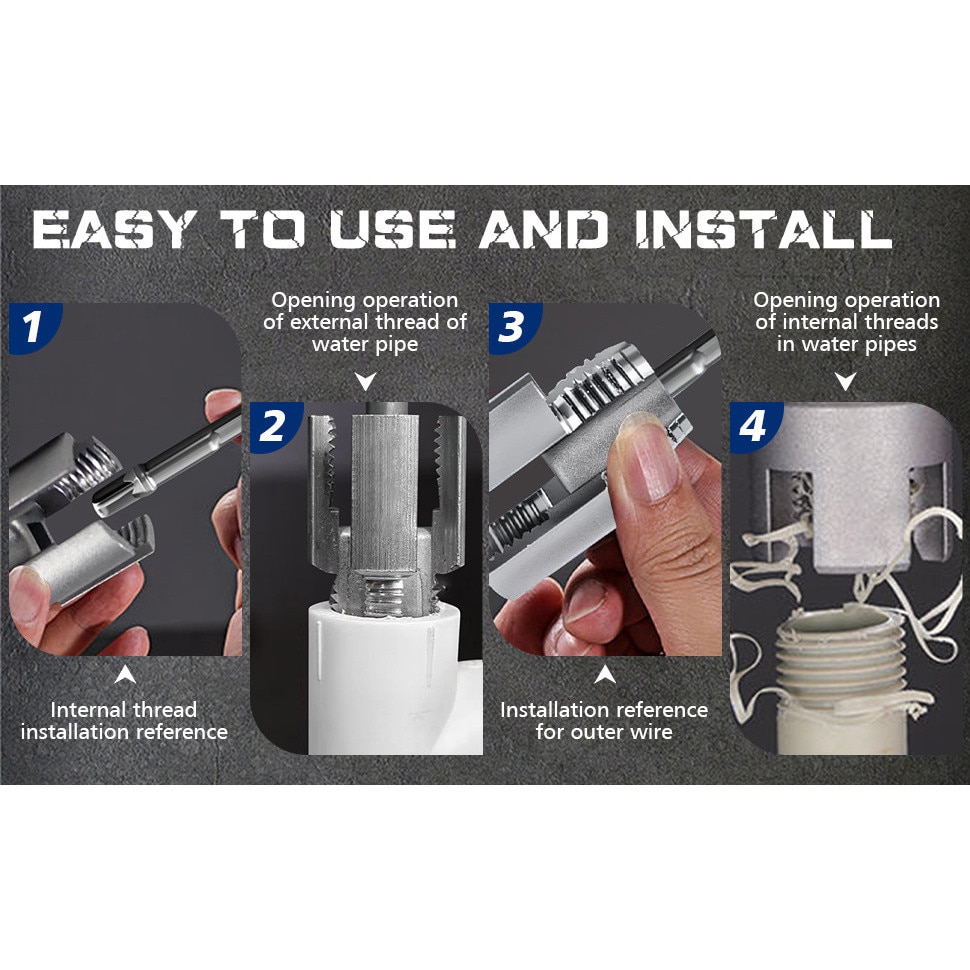 EASY TO USE AND INSTALL

1

Internal thread installation reference

Opening operation of external thread of water pipe

2

3

Installation reference for outer wire

Opening operation of internal threads in water pipes

4