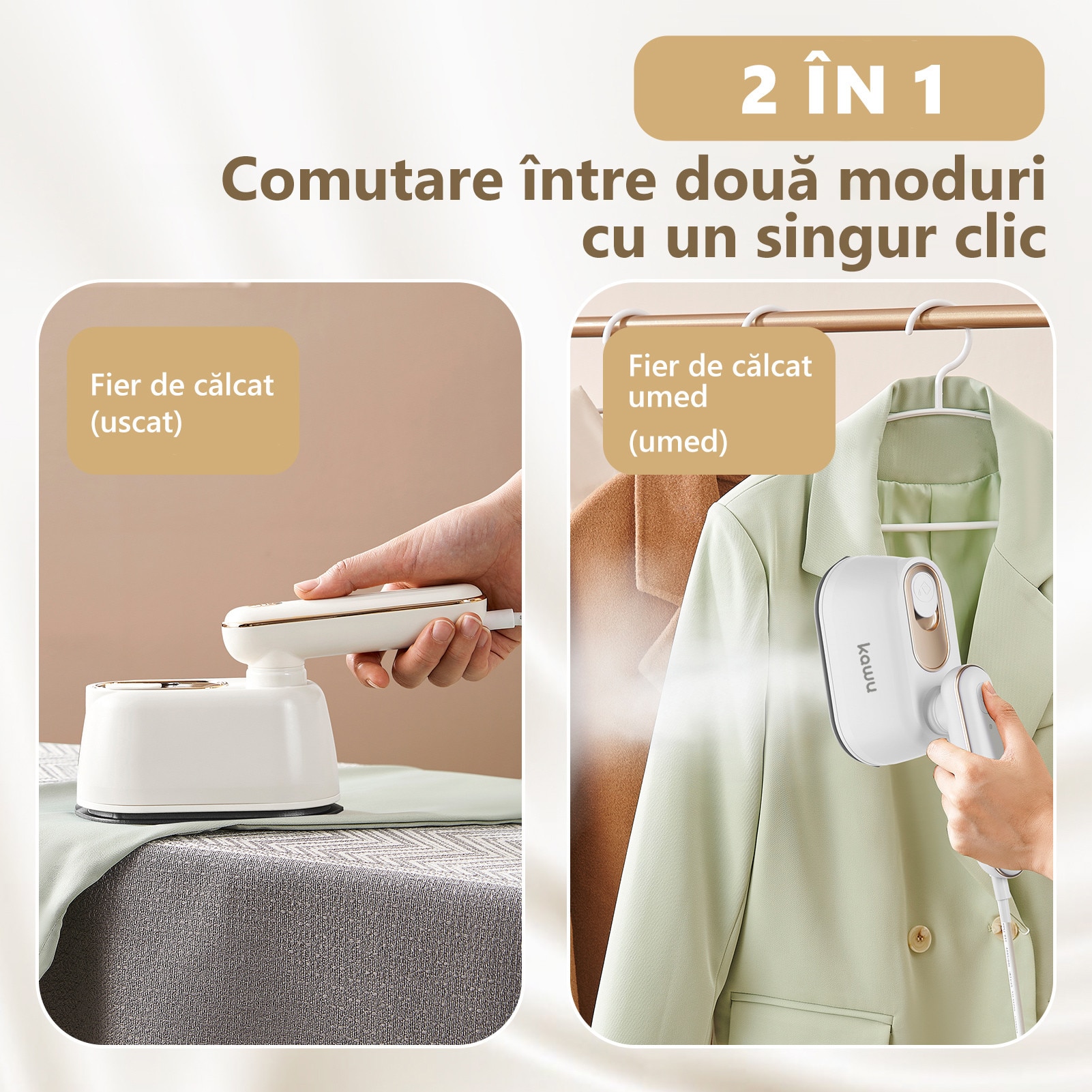 2 ÎN 1

Comutare între două moduri cu un singur clic

Fier de călcat (uscat)

Fier de călcat umed

(umed)

kawu