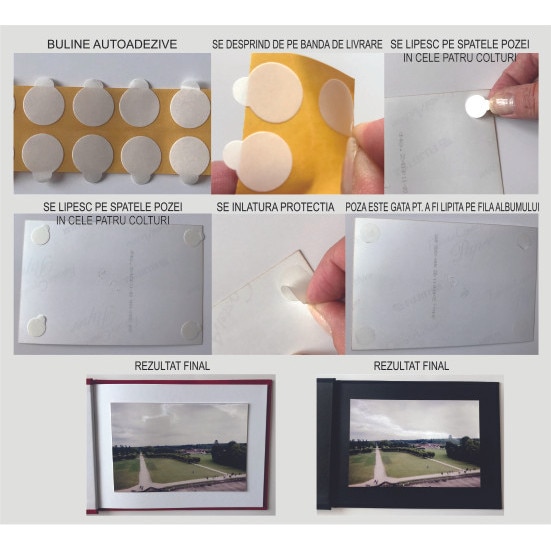 BULINE AUTOADEZIVE

SE DESPRIND DE PE BANDA DE LIVRARE

SE LIPESC PE SPATELE POZEI IN CELE PATRU COLTURI

SE LIPESC PE SPATELE POZEI IN CELE PATRU COLTURI

SE INLATURA PROTECTIA

POZA ESTE GATA PT. A FI LIPITA PE FILA ALBUMULUI

REZULTAT FINAL

REZULTAT FINAL