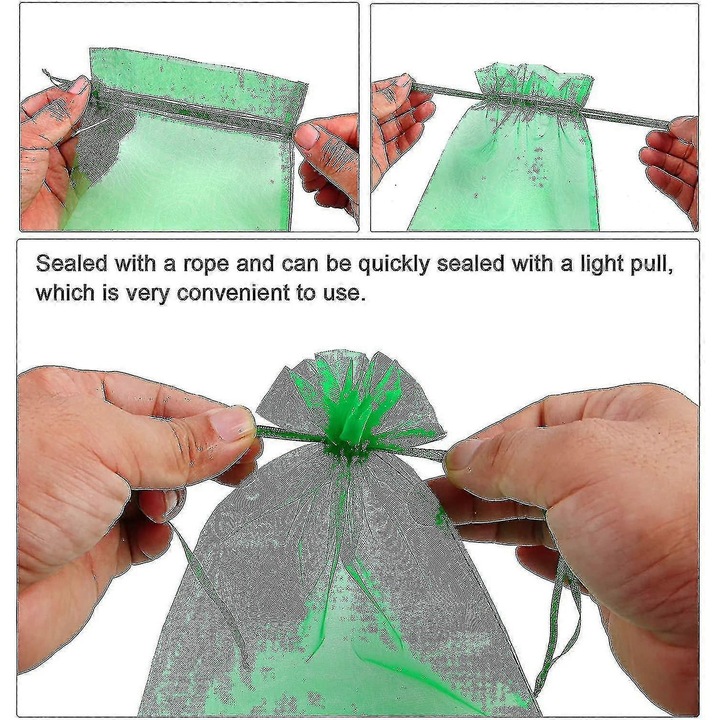 Sealed with a rope and can be quickly sealed with a light pull, which is very convenient to use.