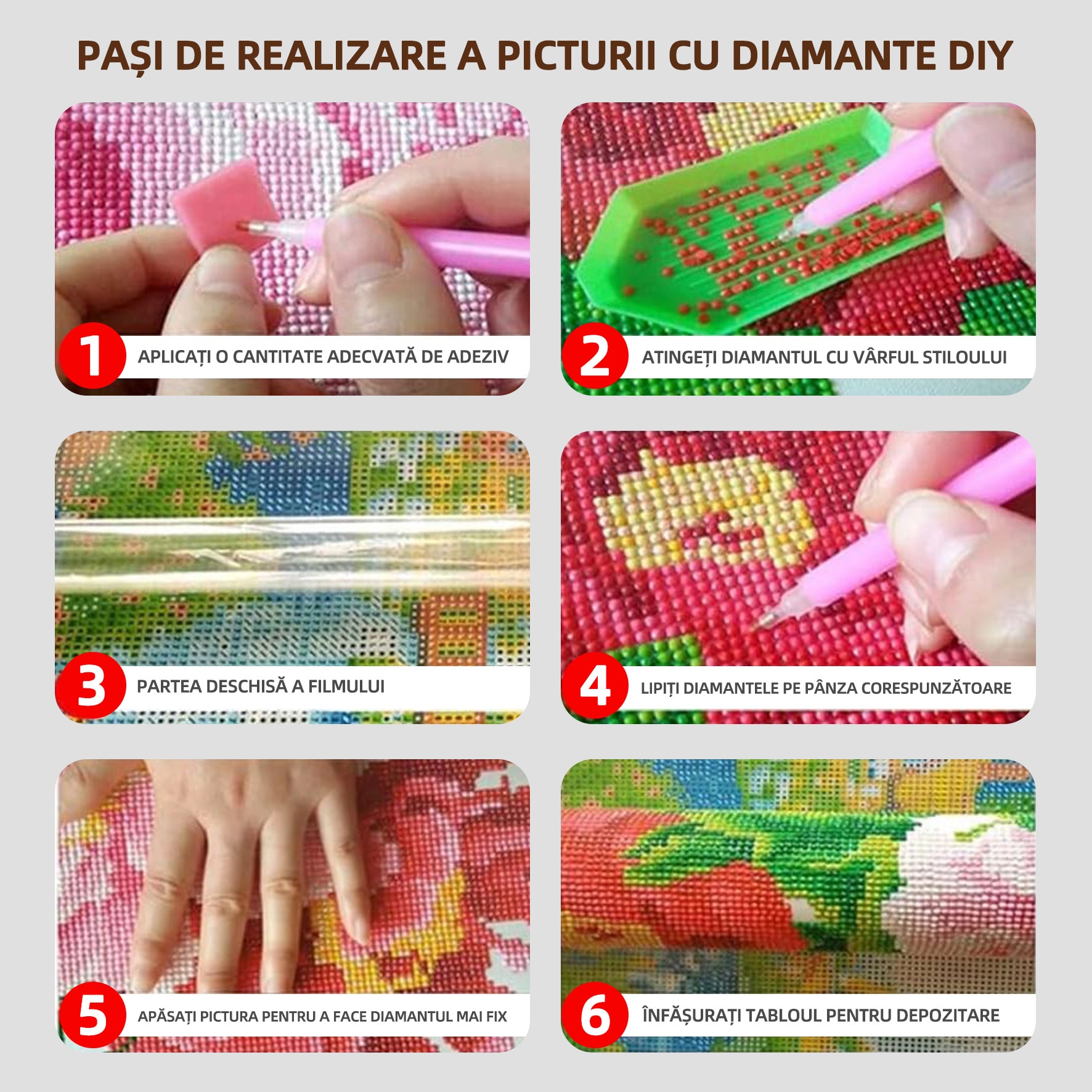 PAȘI DE REALIZARE A PICTURII CU DIAMANTE DIY

1 APLICAȚI O CANTITATE ADECVATĂ DE ADEZIV

2 ATINGEȚI DIAMANTUL CU VÂRFUL STILOULUI

3 PARTEA DESCHISĂ A FILMULUI

4 LIPIȚI DIAMANTELE PE PÂNZA CORESPUNZĂTOARE

5 APĂSAȚI PICTURA PENTRU A FACE DIAMANTUL MAI FIX

6 ÎNFĂȘURAȚI TABLOUL PENTRU DEPOZITARE