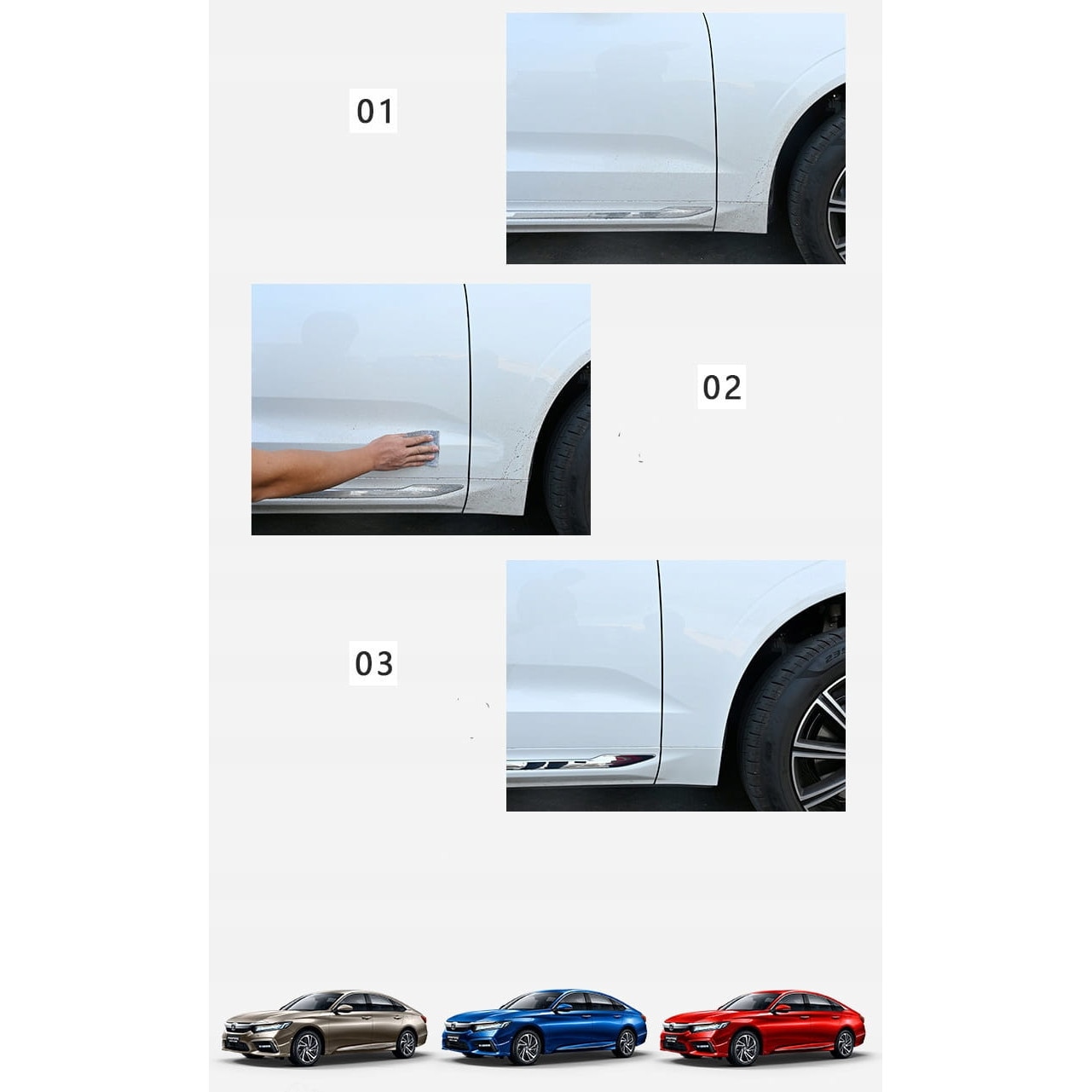 01

02

03