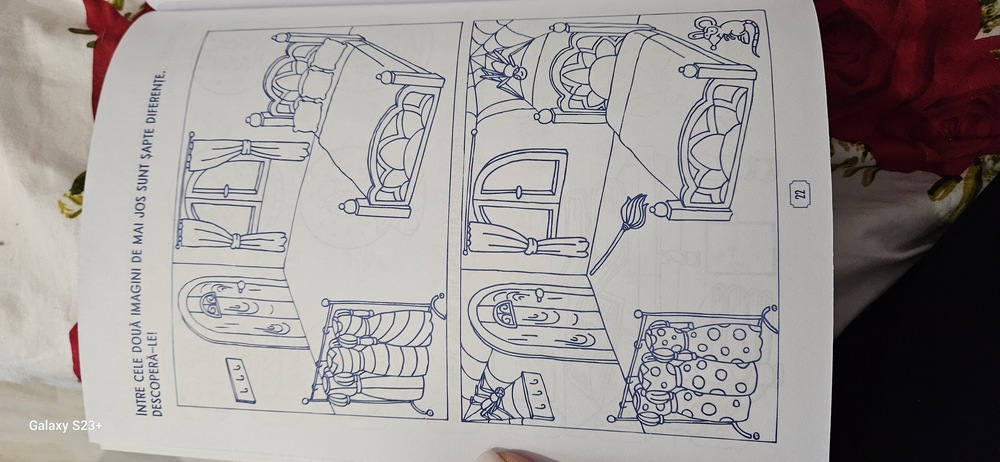 ÎNTRE CELE DOUĂ IMAGINI DE MAI JOS SUNT ȘAPTE DIFERENȚE. DESCOPERĂ-LE!

22

Galaxy S23+