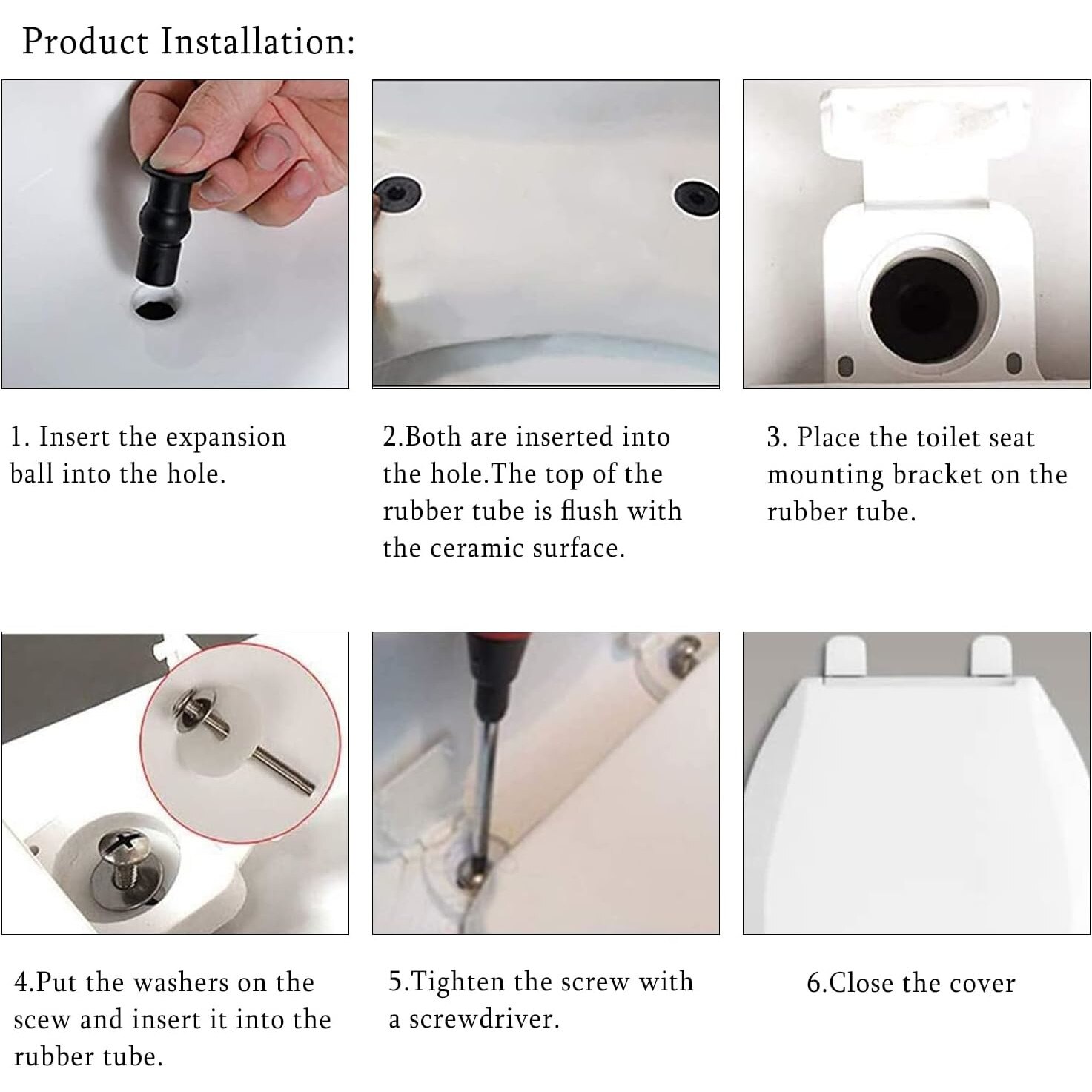 Product Installation:

1. Insert the expansion ball into the hole.

2.Both are inserted into the hole.The top of the rubber tube is flush with the ceramic surface.

3. Place the toilet seat mounting bracket on the rubber tube.

4.Put the washers on the scew and insert it into the rubber tube.

5.Tighten the screw with a screwdriver.

6.Close the cover