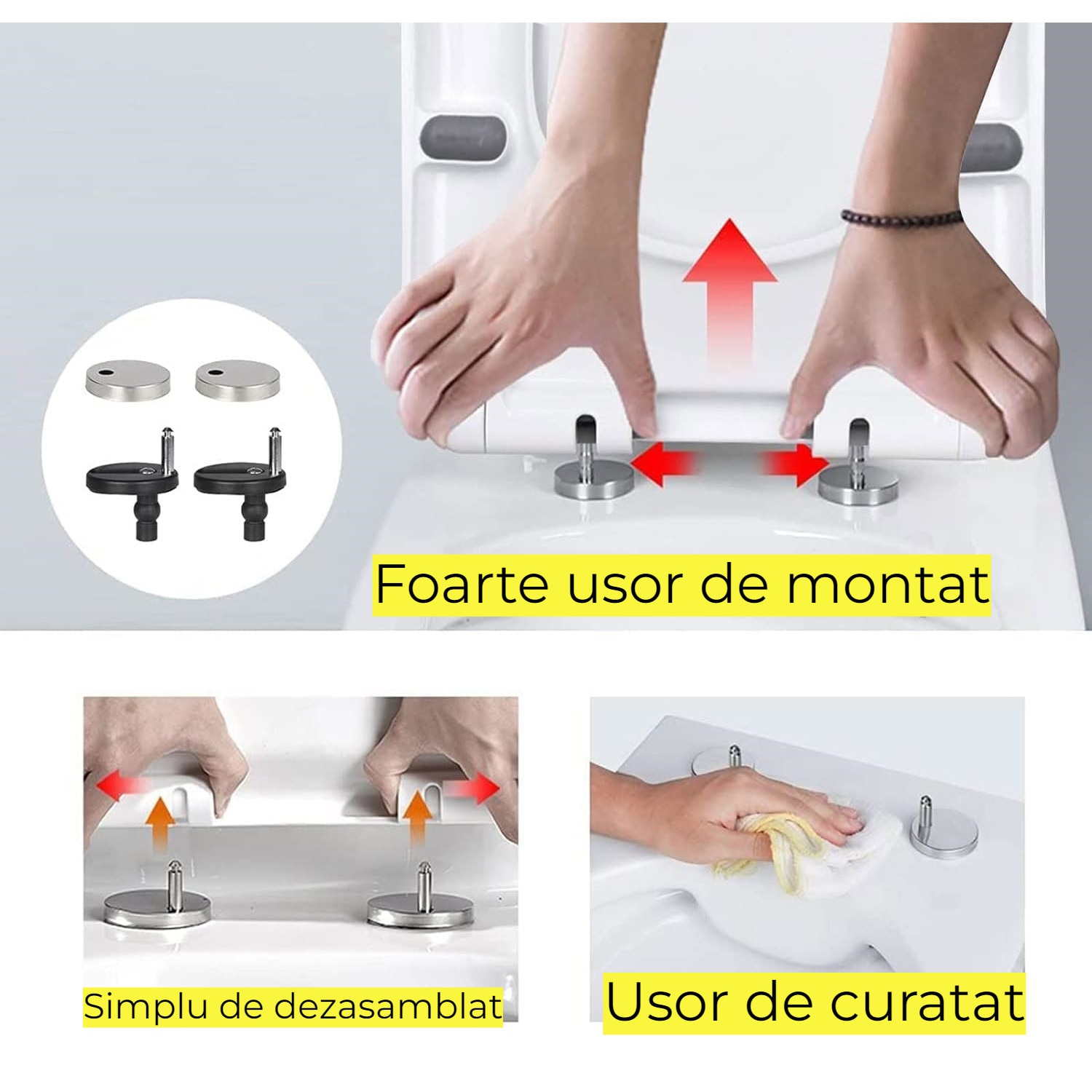 Foarte usor de montat

Simplu de dezasamblat

Usor de curatat