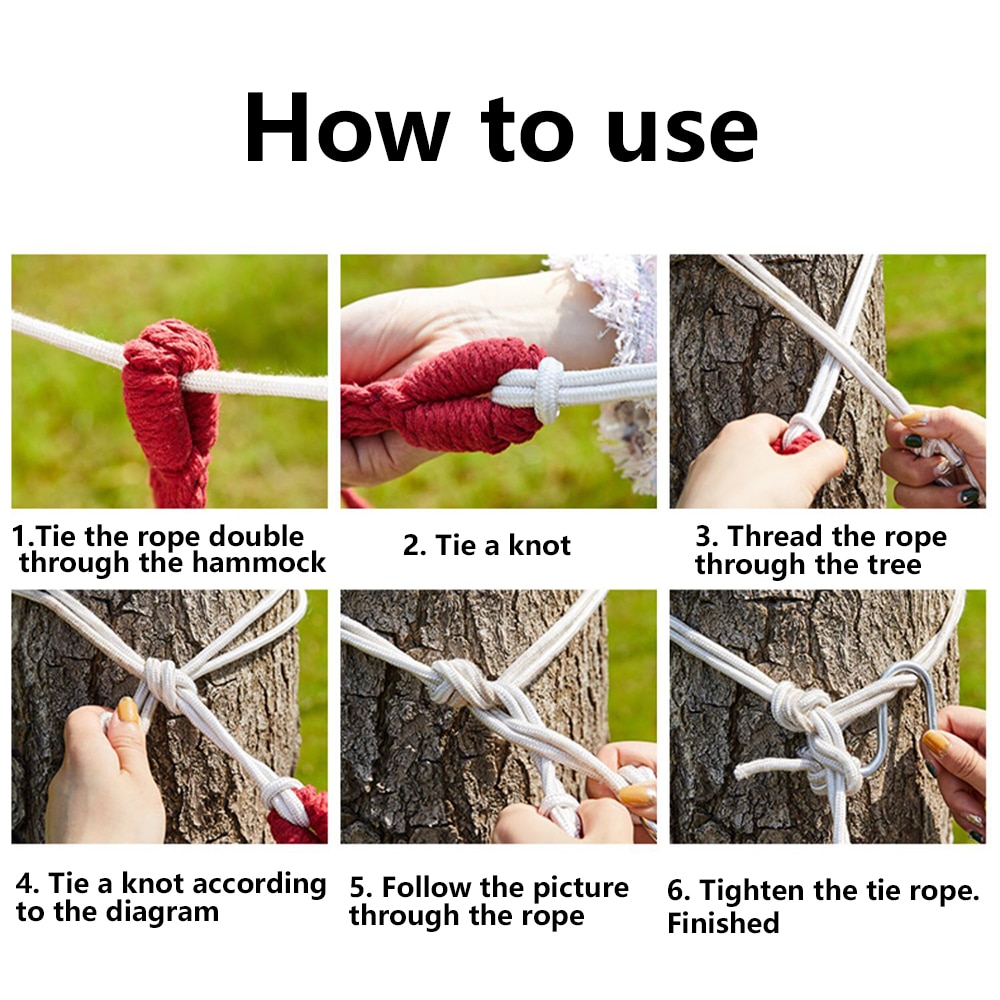 How to use

1.Tie the rope double through the hammock

2. Tie a knot

3. Thread the rope through the tree

4. Tie a knot according to the diagram

5. Follow the picture through the rope

6. Tighten the tie rope. Finished