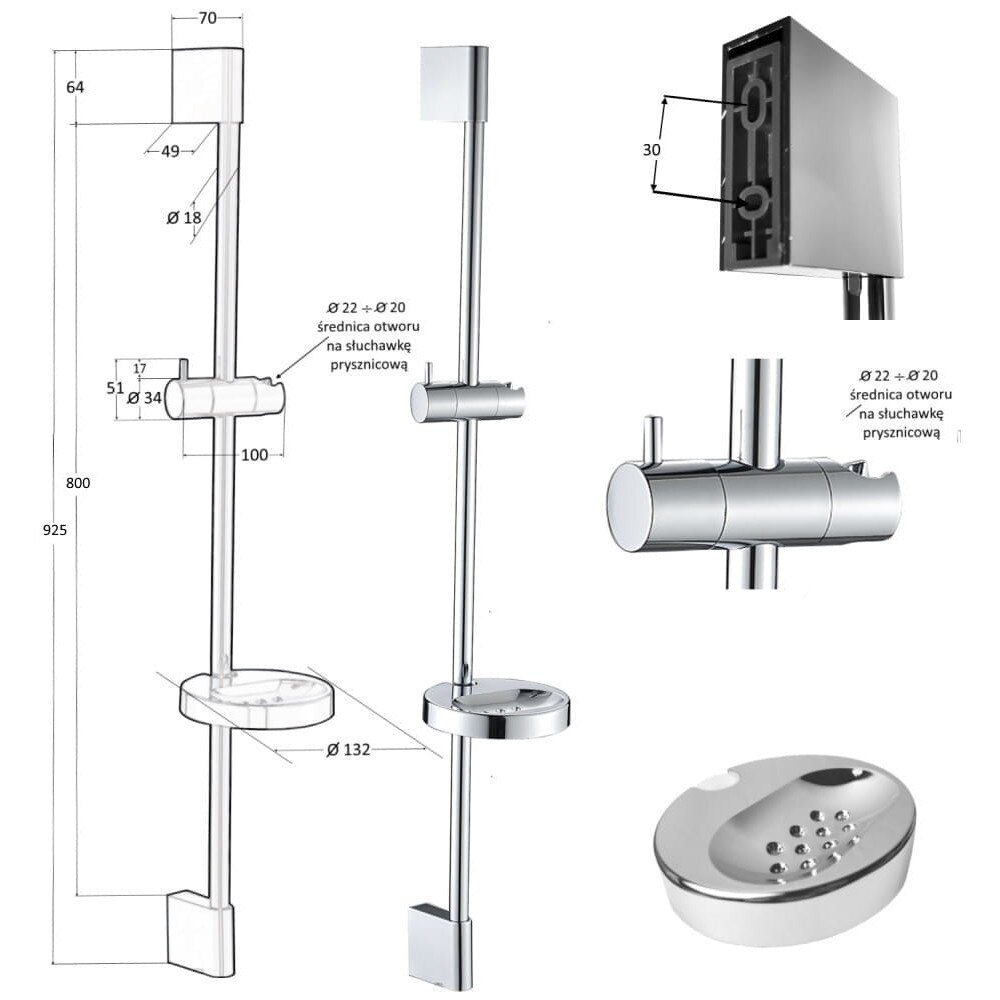 70

64

49

Ø 18

Ø 22 ÷ Ø 20
średnica otworu
na słuchawkę
prysznicową

17

51

Ø 34

100

800

925

Ø 132

30

Ø 22 ÷ Ø 20
średnica otworu
na słuchawkę
prysznicową