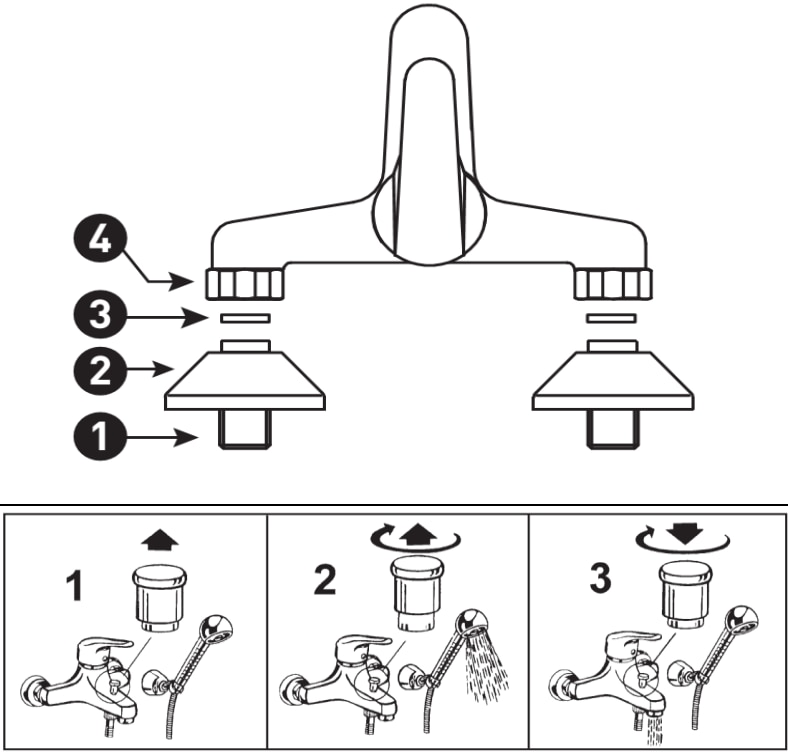 4
3
2
1

1

2

3