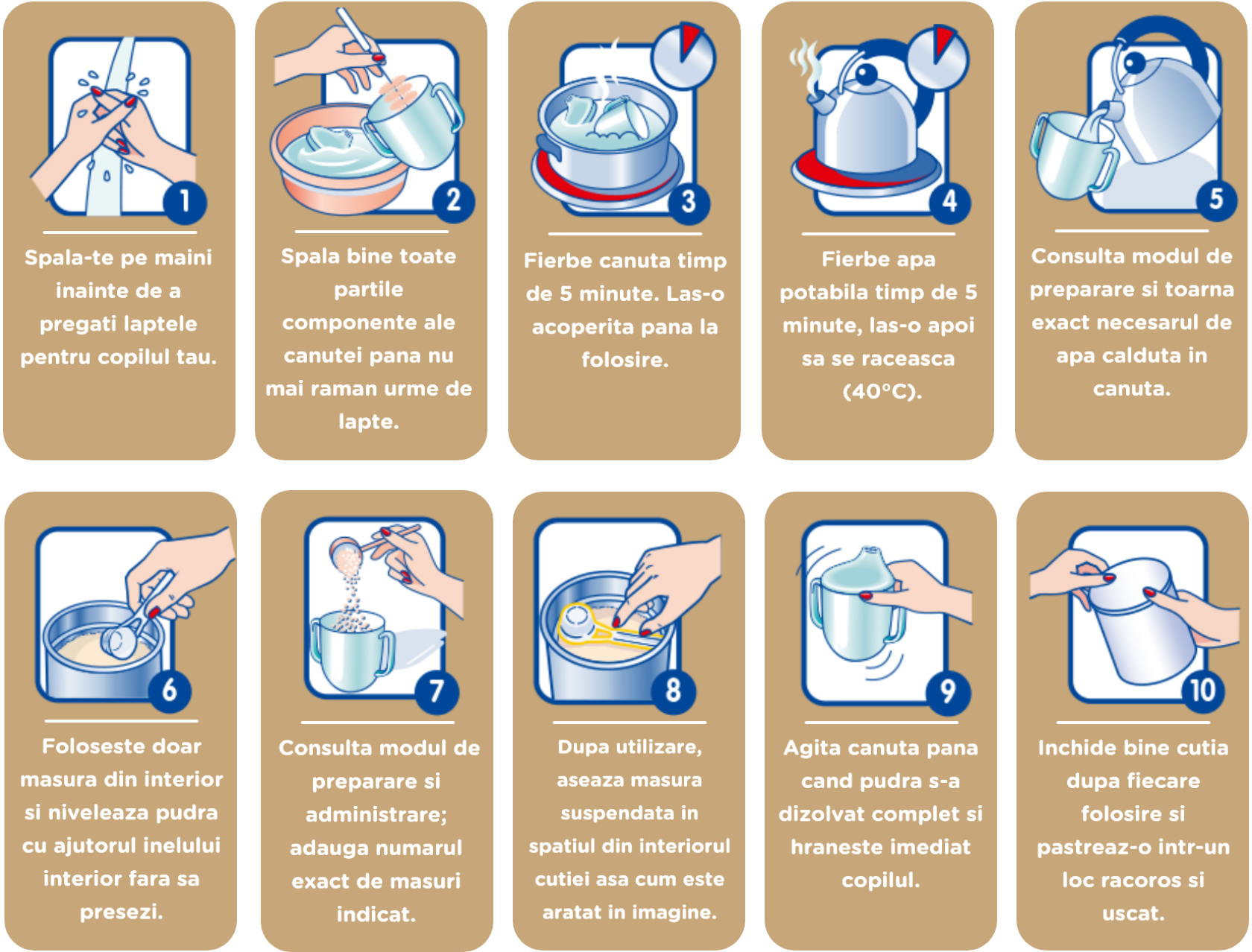 1

Spala-te pe maini inainte de a pregati laptele pentru copilul tau.

2

Spala bine toate partile componente ale canutei pana nu mai raman urme de lapte.

3

Fierbe canuta timp de 5 minute. Las-o acoperita pana la folosire.

4

Fierbe apa potabila timp de 5 minute, las-o apoi sa se raceasca (40°C).

5

Consulta modul de preparare si toarna exact necesarul de apa calduta in canuta.

6

Foloseste doar masura din interior si niveleaza pudra cu ajutorul inelului interior fara sa presezi.

7

Consulta modul de preparare si administrare; adauga numarul exact de masuri indicat.

8

Dupa utilizare, aseaza masura suspendata in spatiul din interiorul cutiei asa cum este aratat in imagine.

9

Agita canuta pana cand pudra s-a dizolvat complet si hraneste imediat copilul.

10

Inchide bine cutia dupa fiecare folosire si pastreaz-o intr-un loc racoros si uscat.