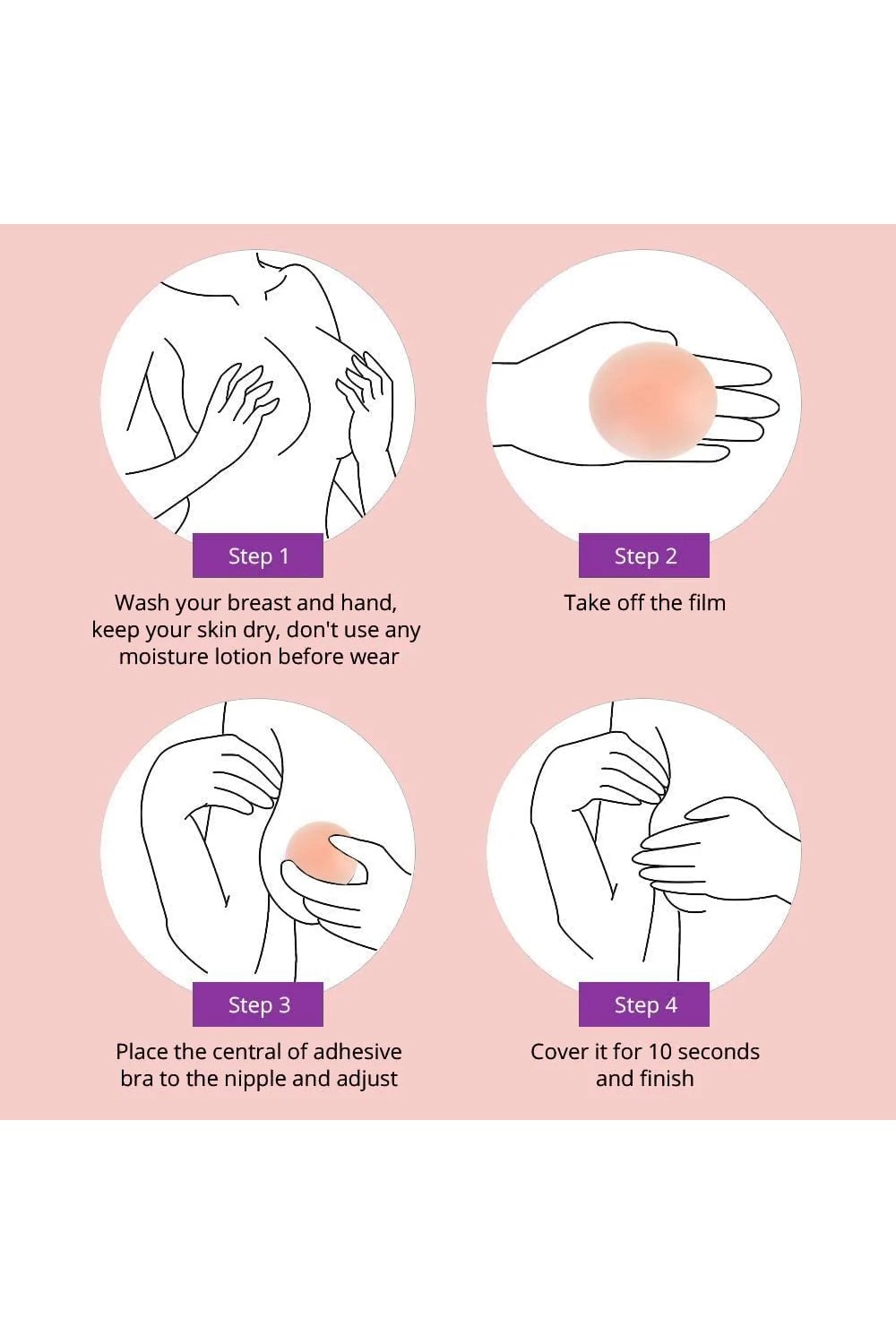 Step 1

Wash your breast and hand, keep your skin dry, don't use any moisture lotion before wear

Step 2

Take off the film

Step 3

Place the central of adhesive bra to the nipple and adjust

Step 4

Cover it for 10 seconds and finish